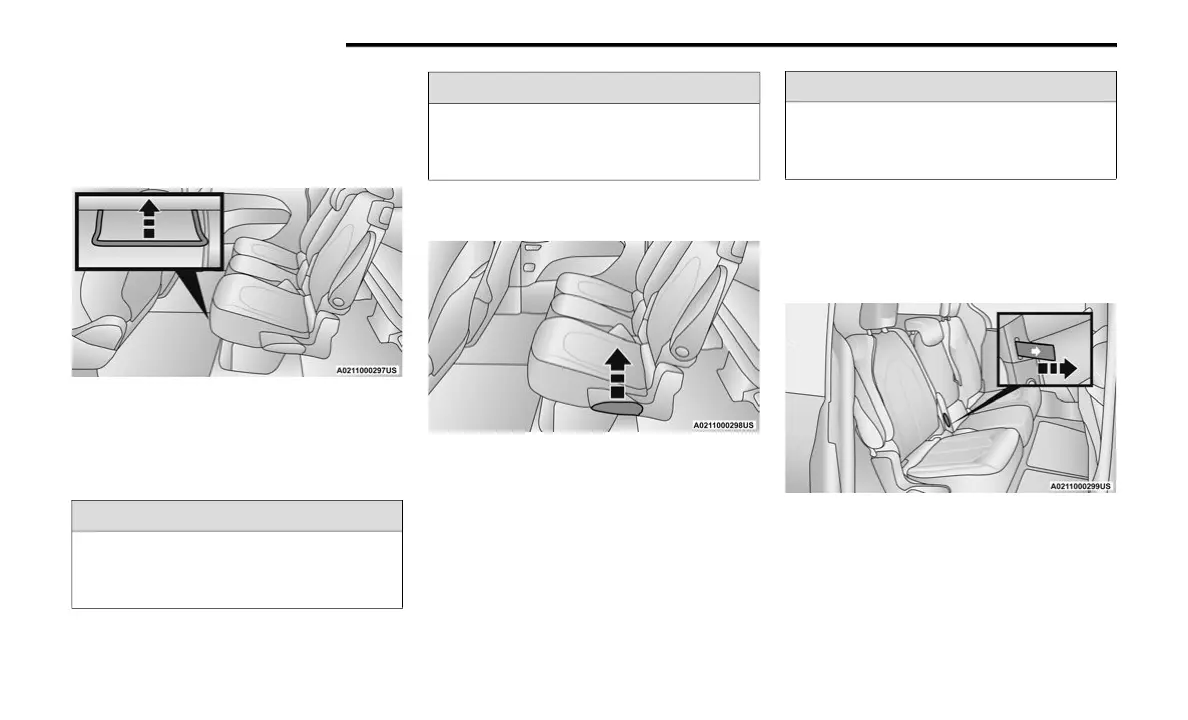 A0211000297US

A0211000298US

A0211000299US