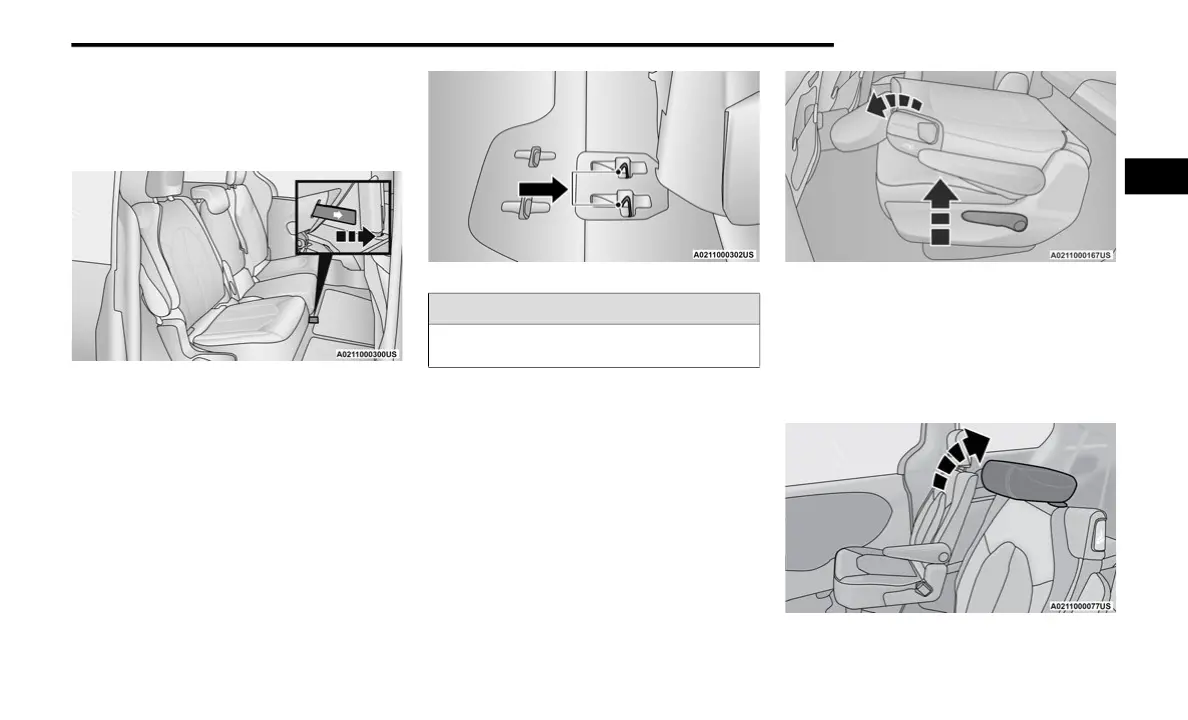 A0211000300US

A0211000302US

A0211000167US

A0211000077US