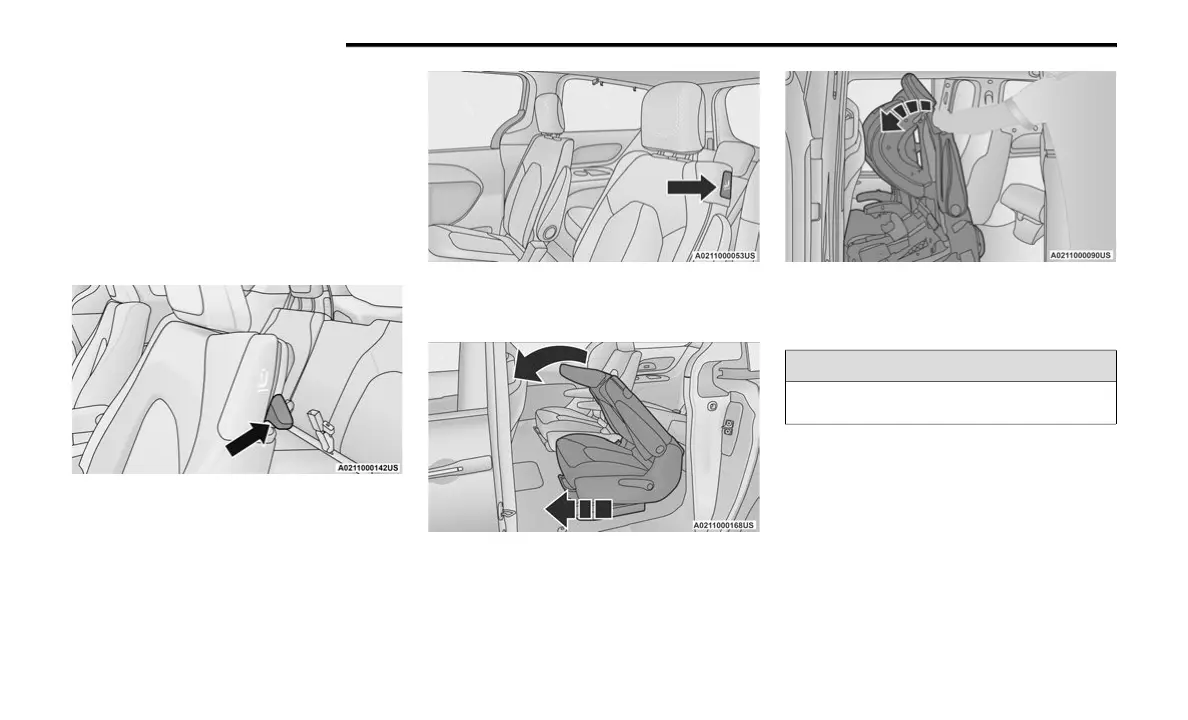 A0211000142US

A0211000053US

A0211000168US

A0211000090US