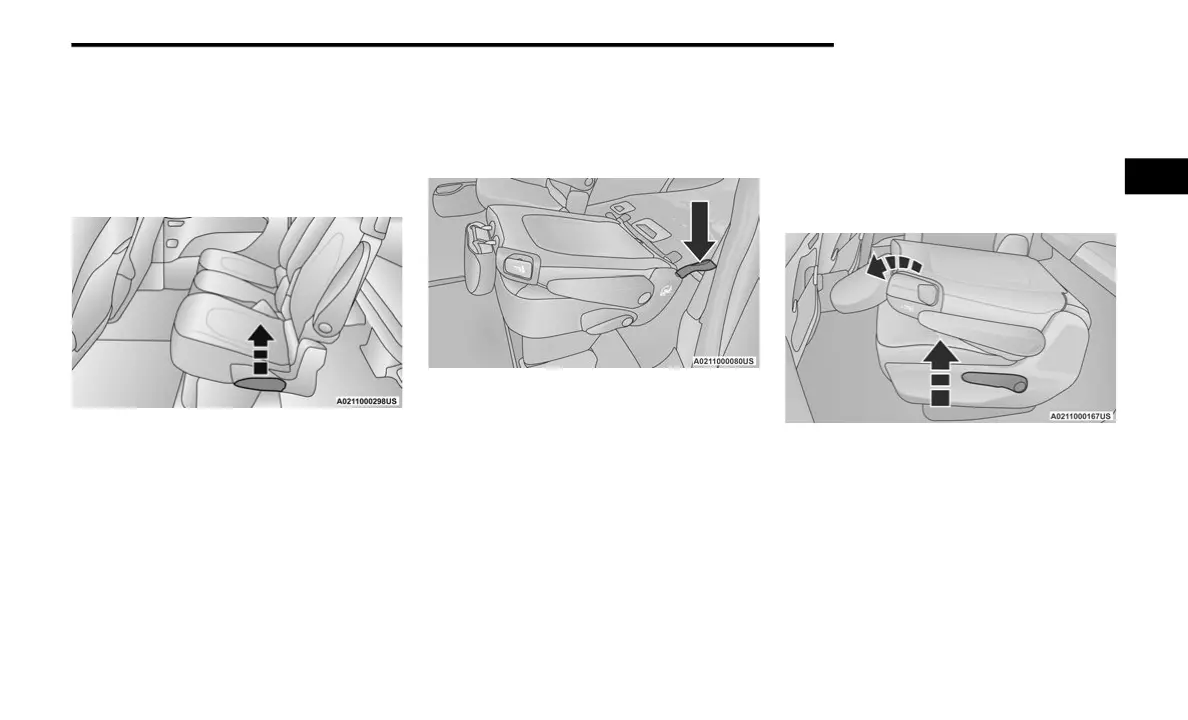 A0211000298US

A0211000080US

A0211000167US