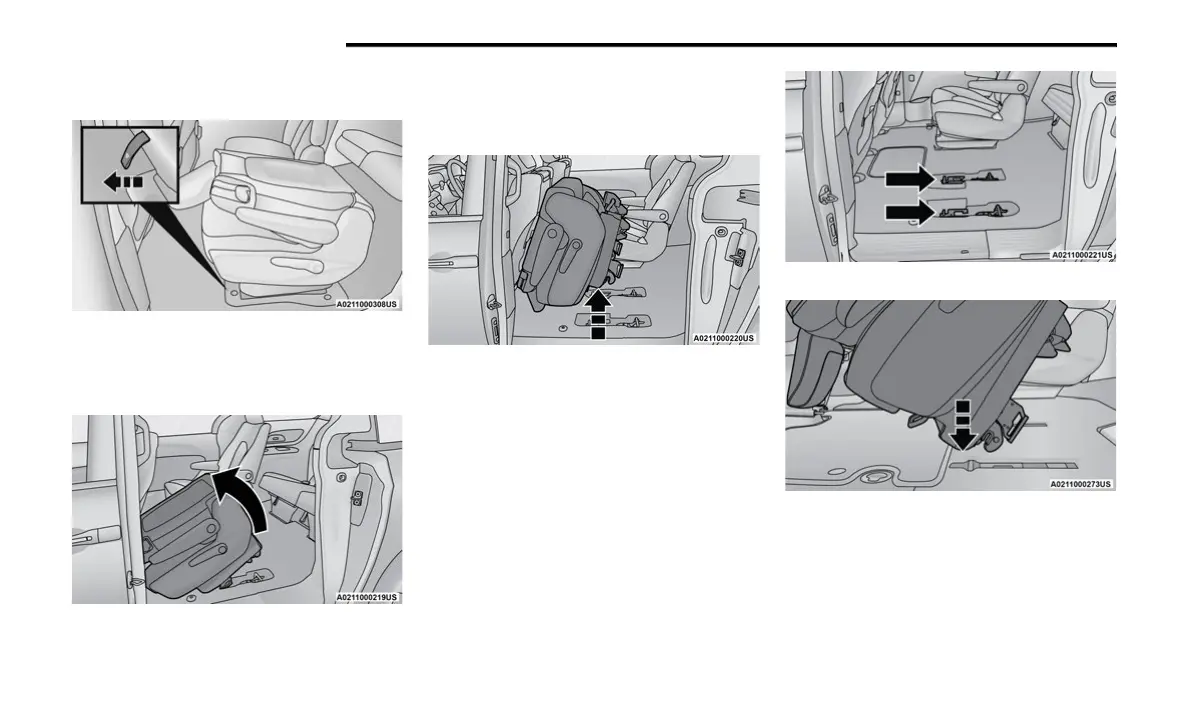 A0211000308US

A0211000219US

A0211000220US

A0211000221US

A0211000273US