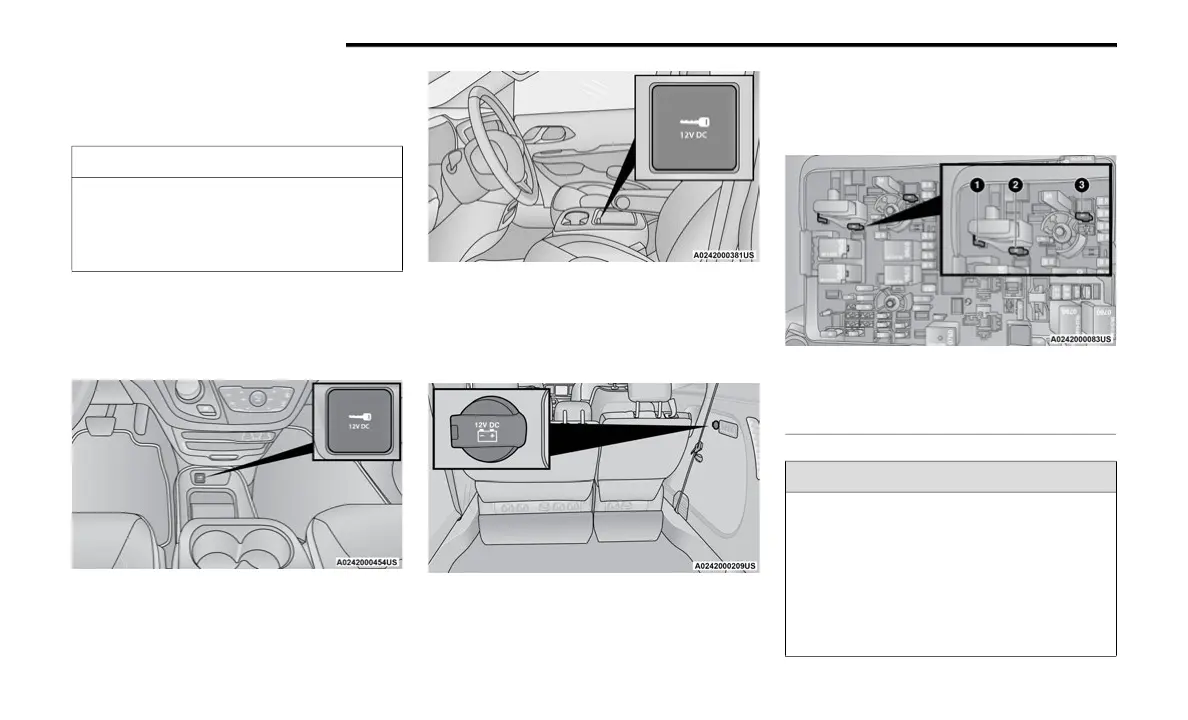 12V DC

A0242000381US

1 2 3

A0242000083US

12V DC

A0242000454US

12V DC

A0242000209US