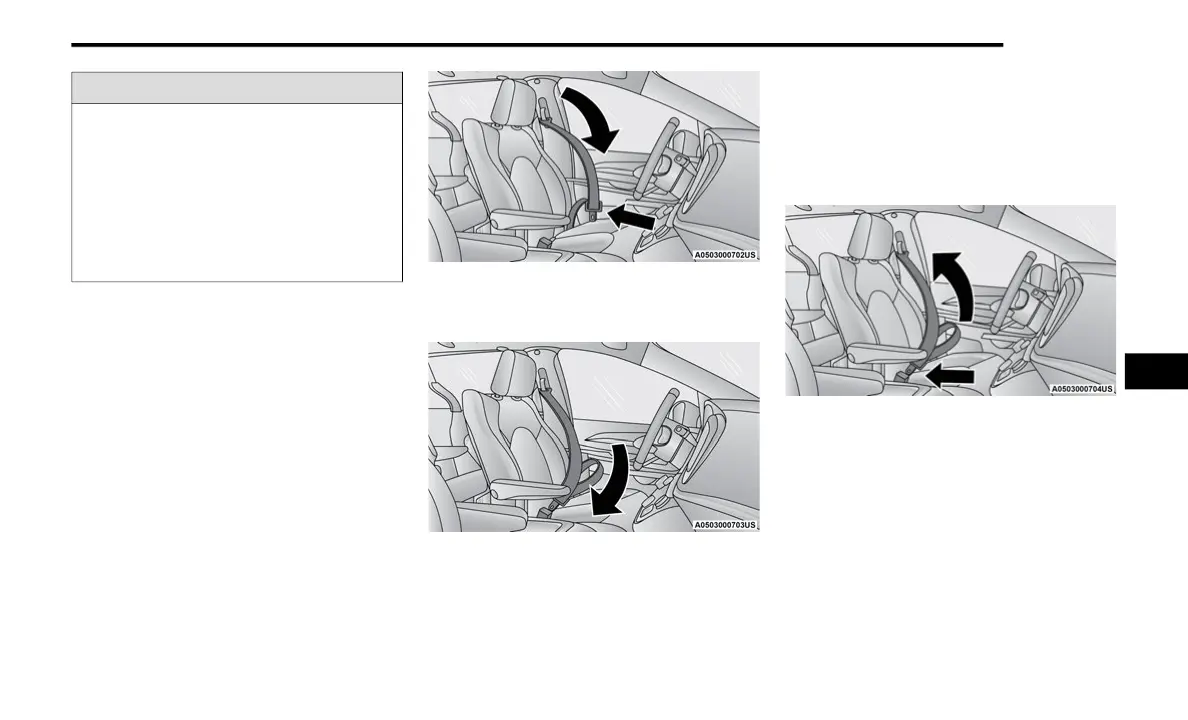 A0503000702US

A0503000703US

A0503000704US