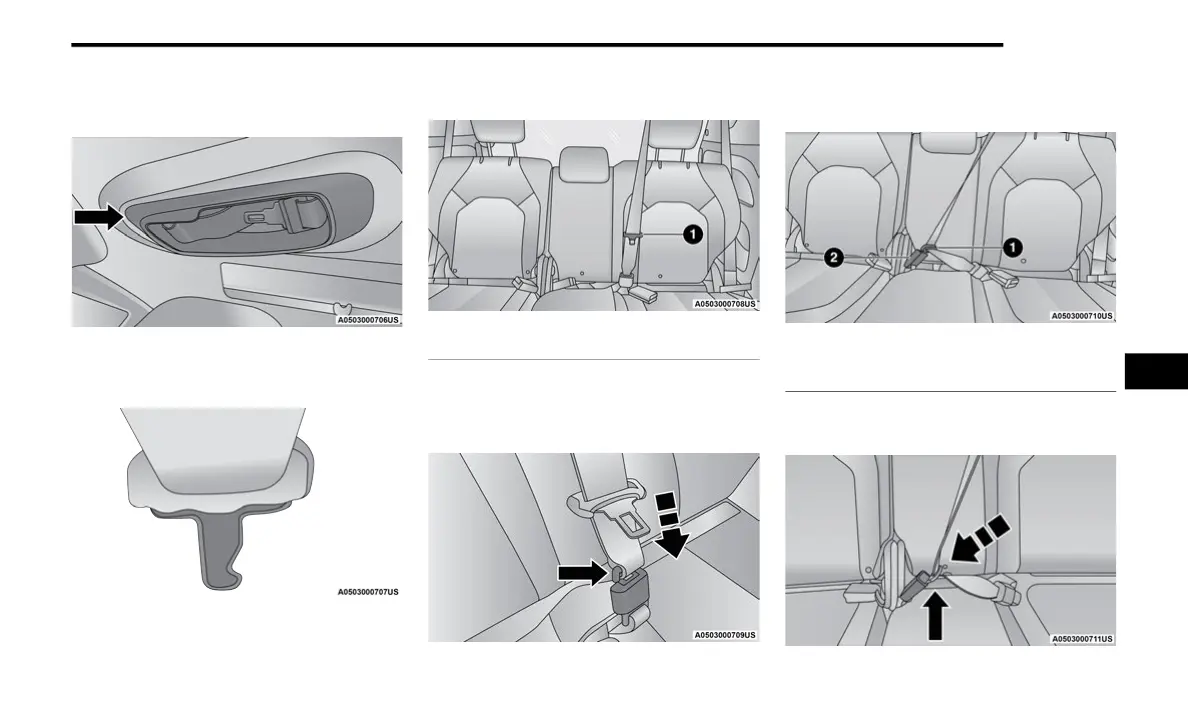 A0503000706US

A0503000707US

1

A0503000708US

A0503000709US

2

1

A0503000710US

A0503000711US