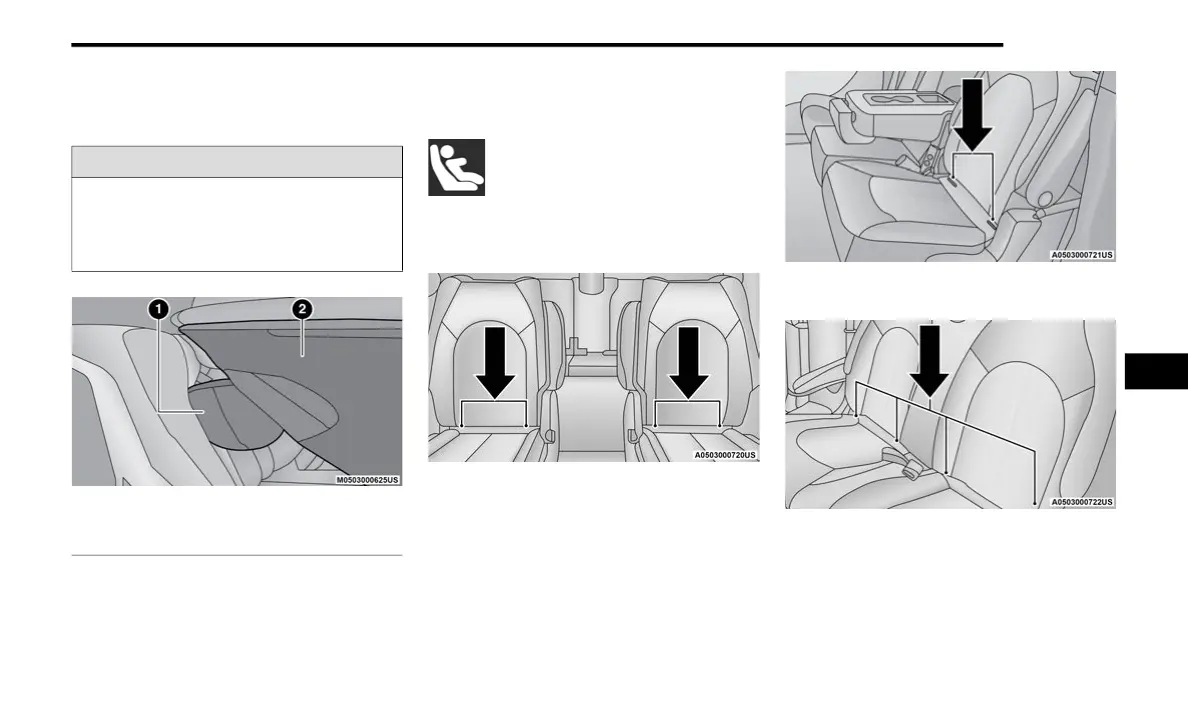 1

2

M0503000625US

A0503000720US

A0503000721US

A0503000722US