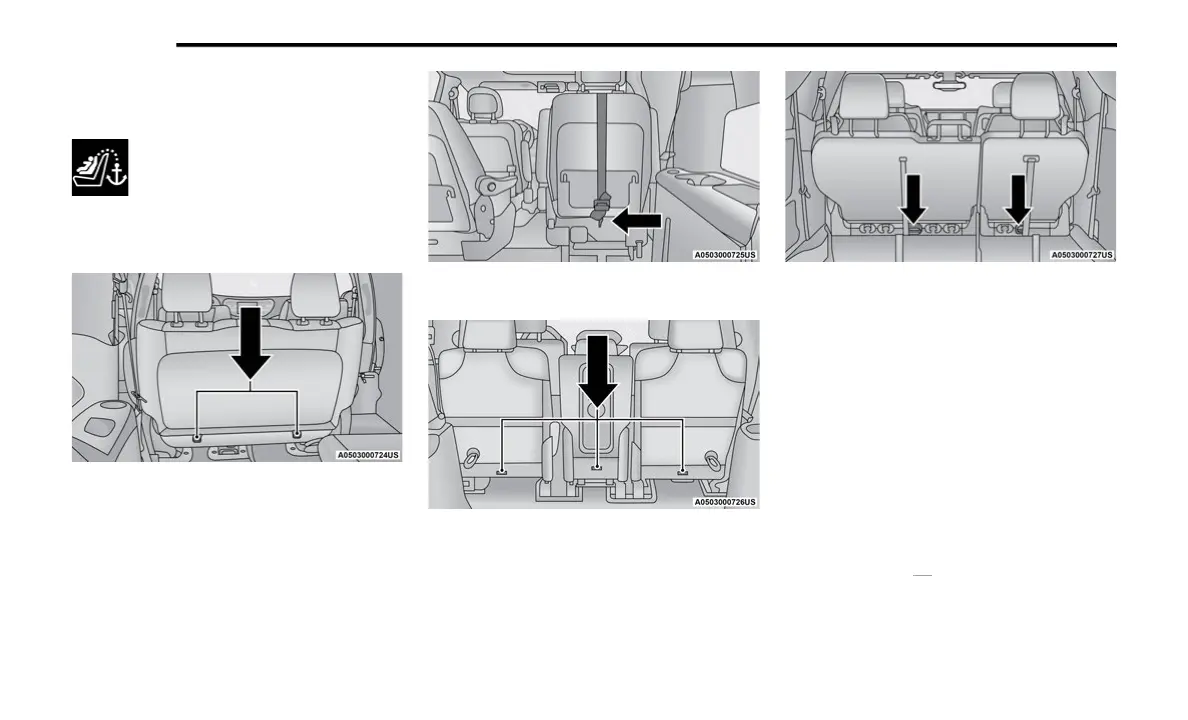 A0503000725US

A0503000727US

A0503000724US

A0503000726US