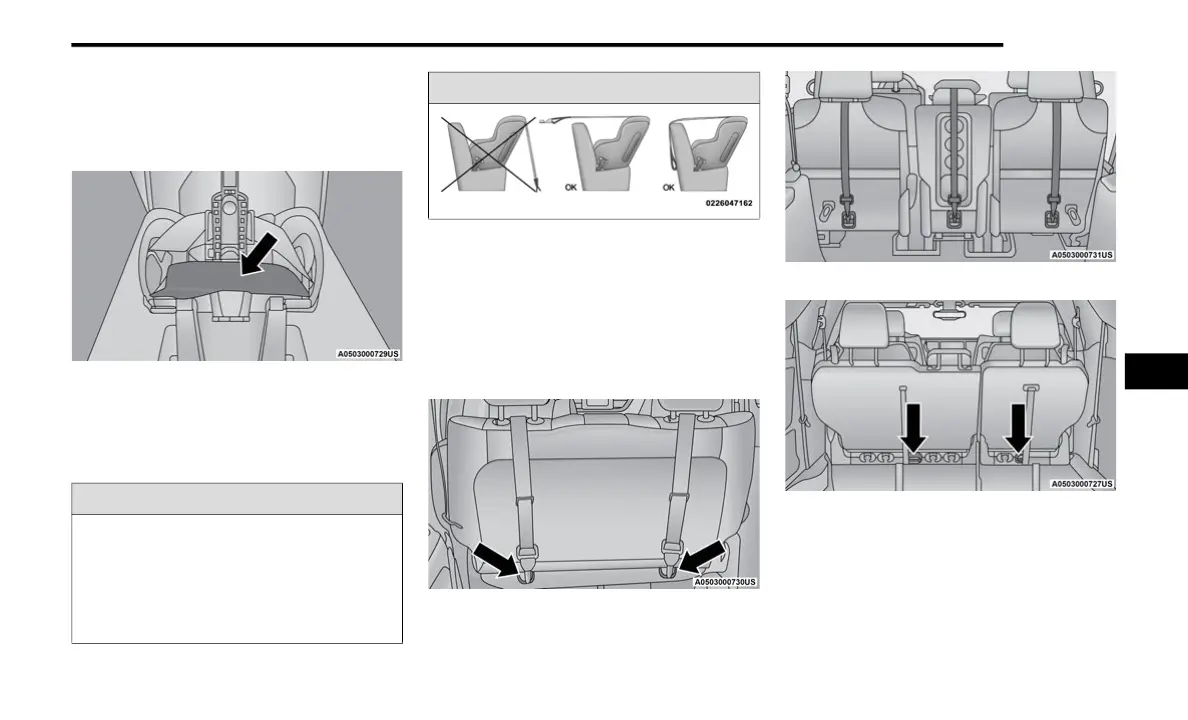 A0503000729US

OK

OK

0226047162

A0503000730US

A0503000731US

A0503000727US