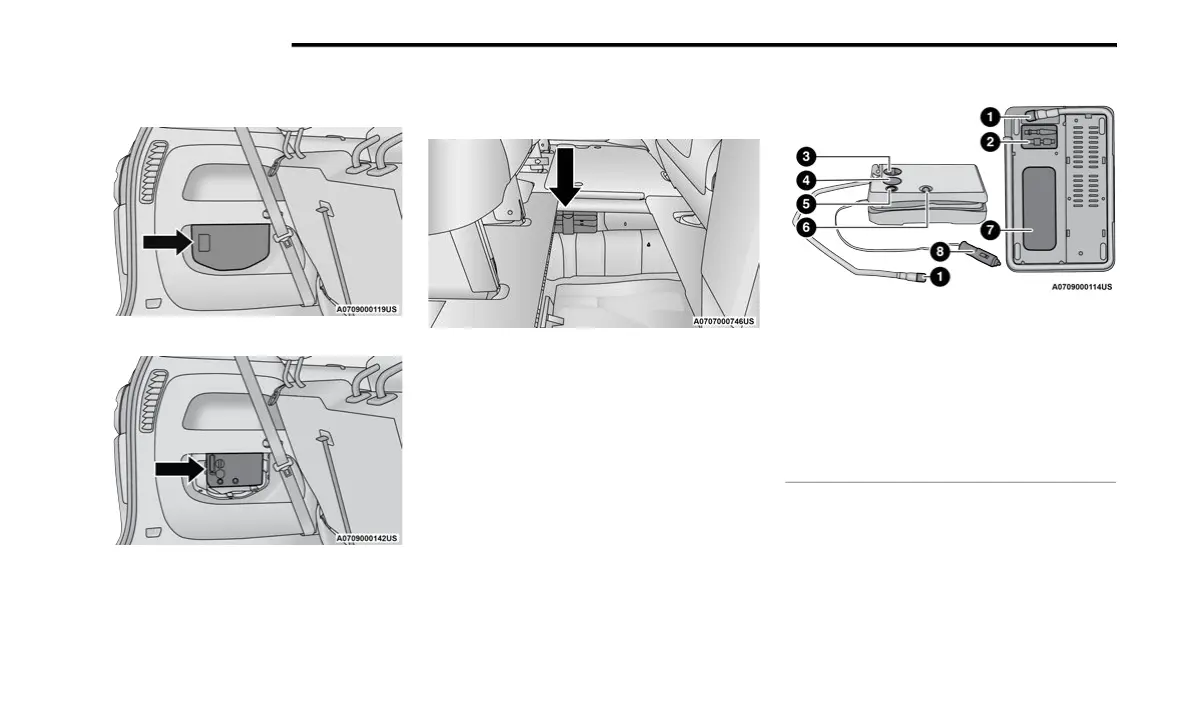 A0709000119US

A0709000142US

A0707000746US

1
2
3
4
5
6
7
8
1

A0709000114US