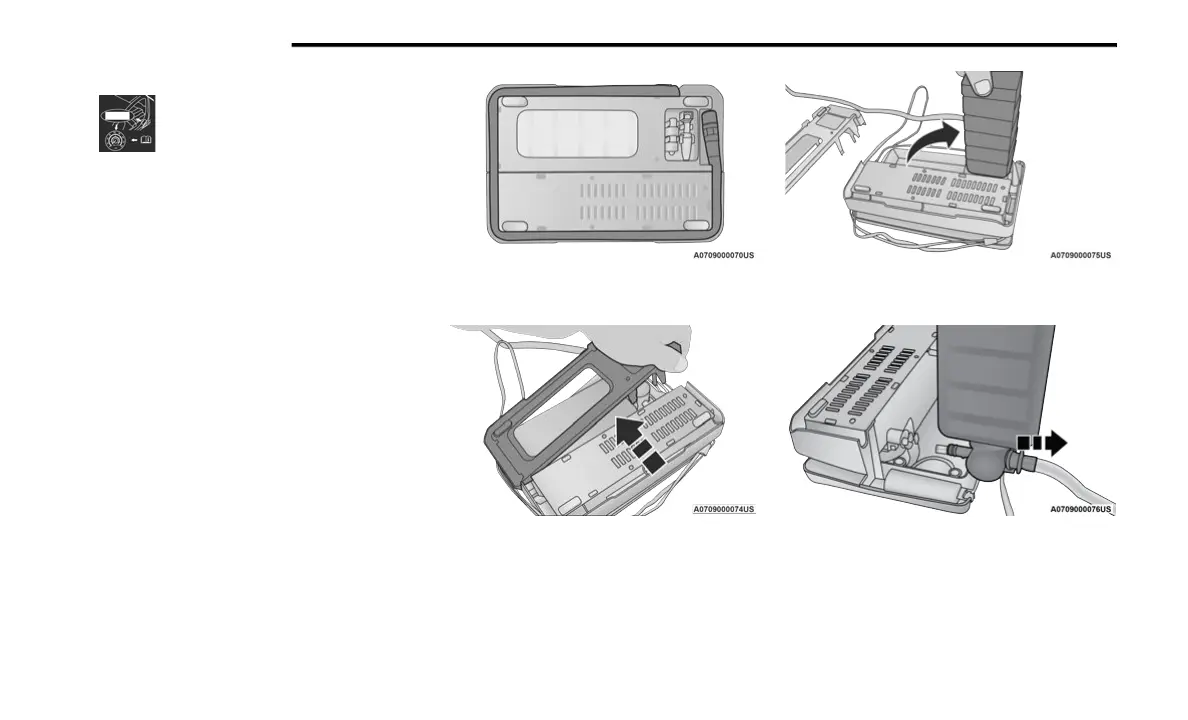 A0709000070US

A0709000075US

A0709000074US

A0709000076US