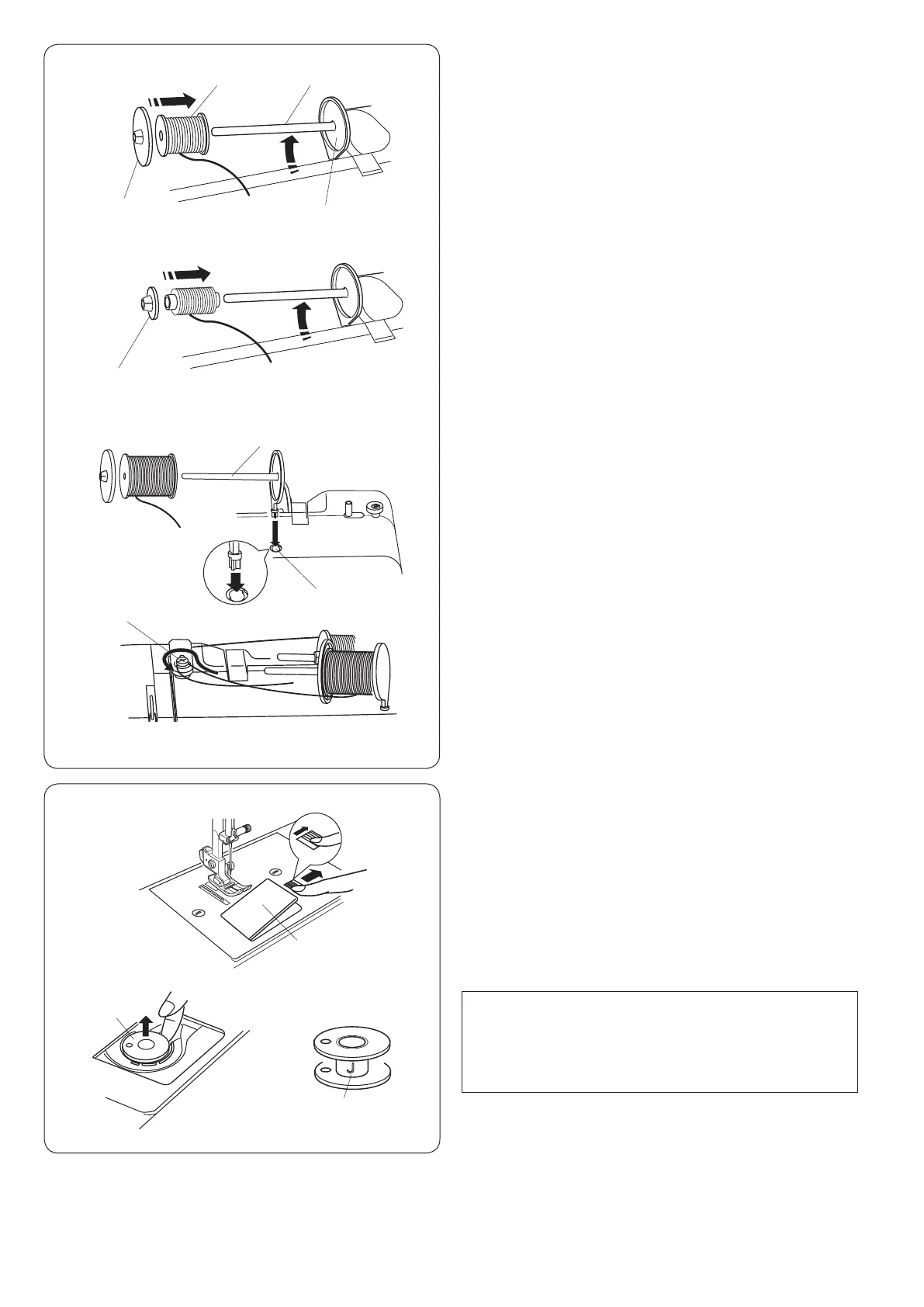 J