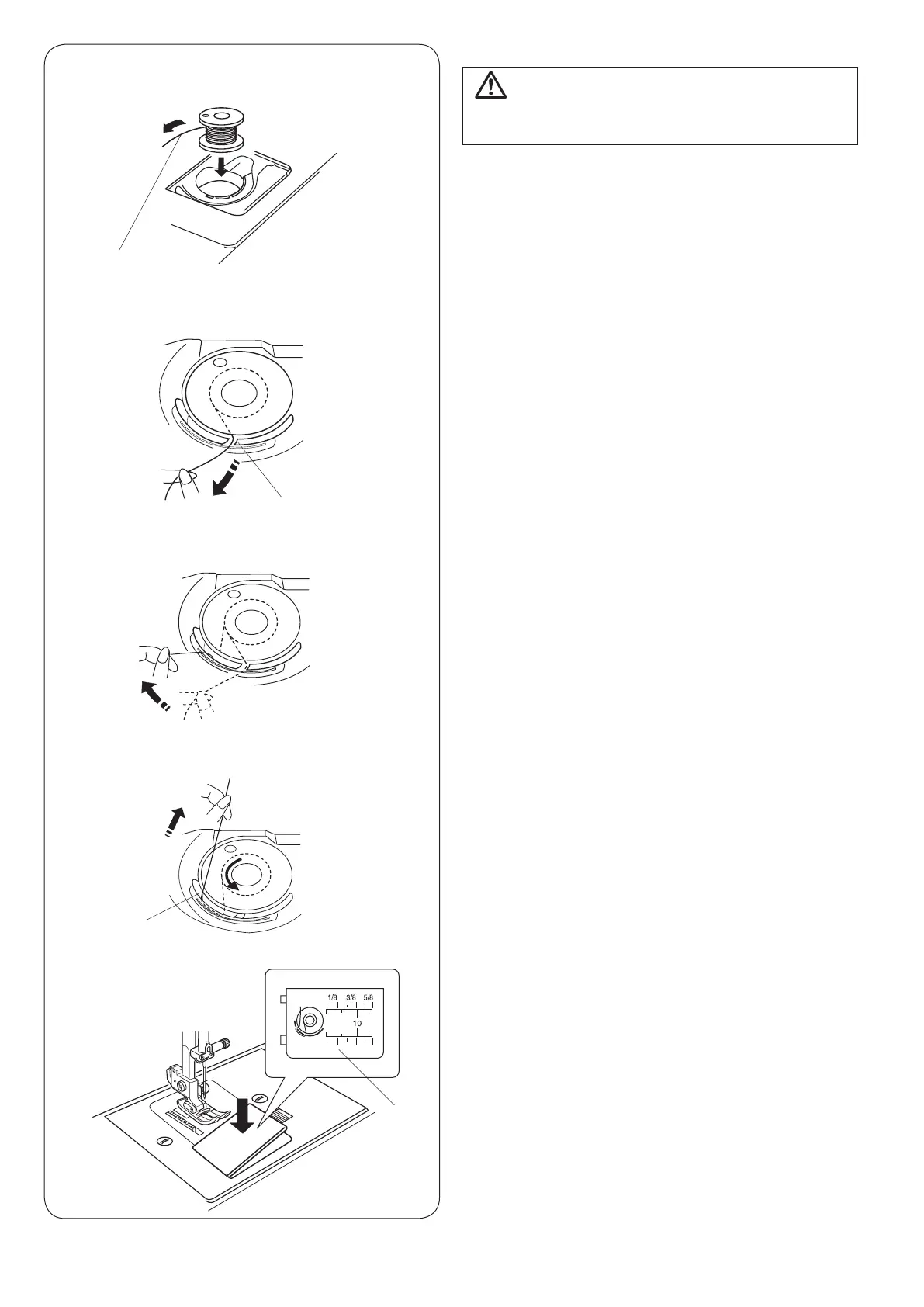 1/8 3/8 5/8

10