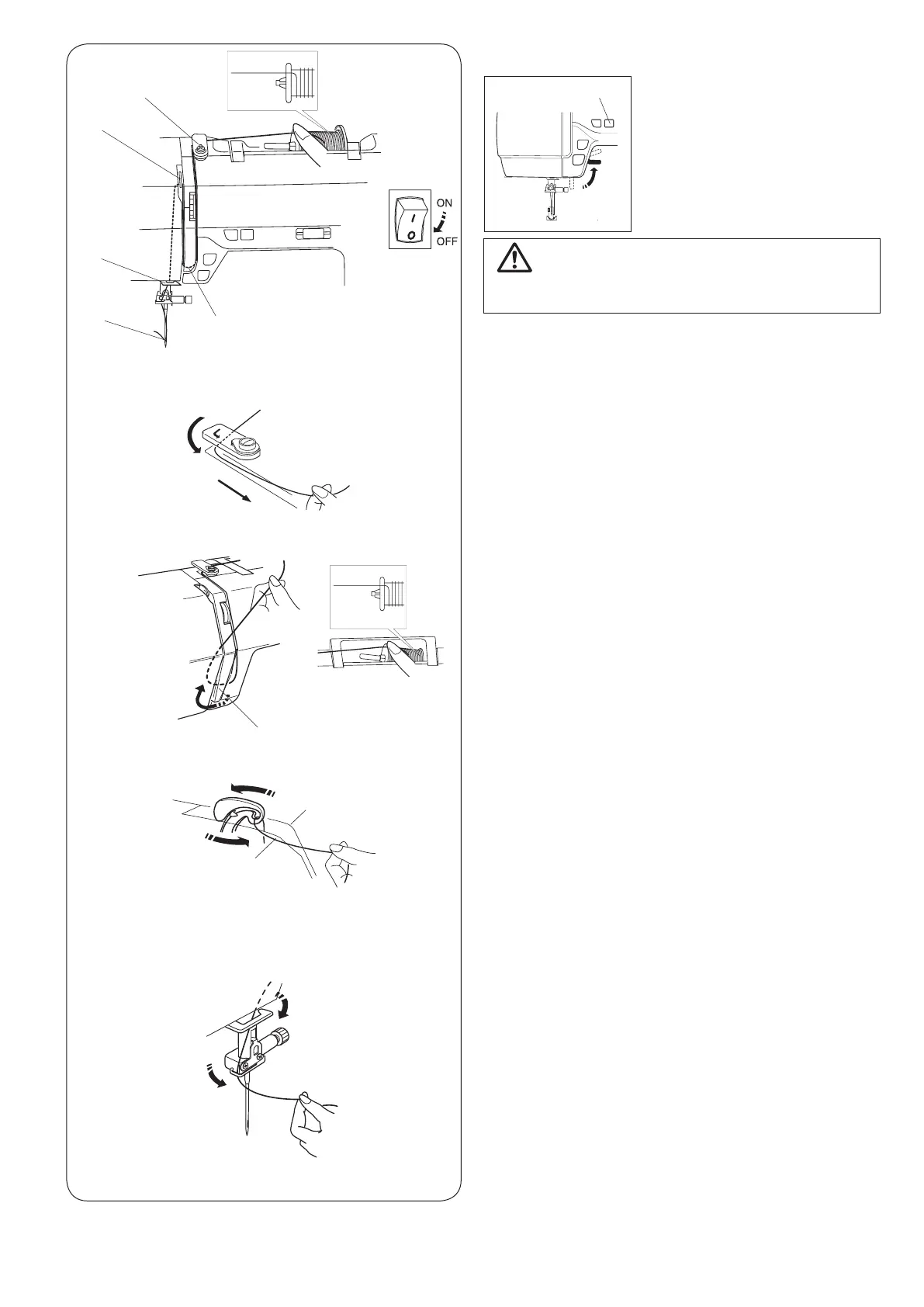 ON

OFF