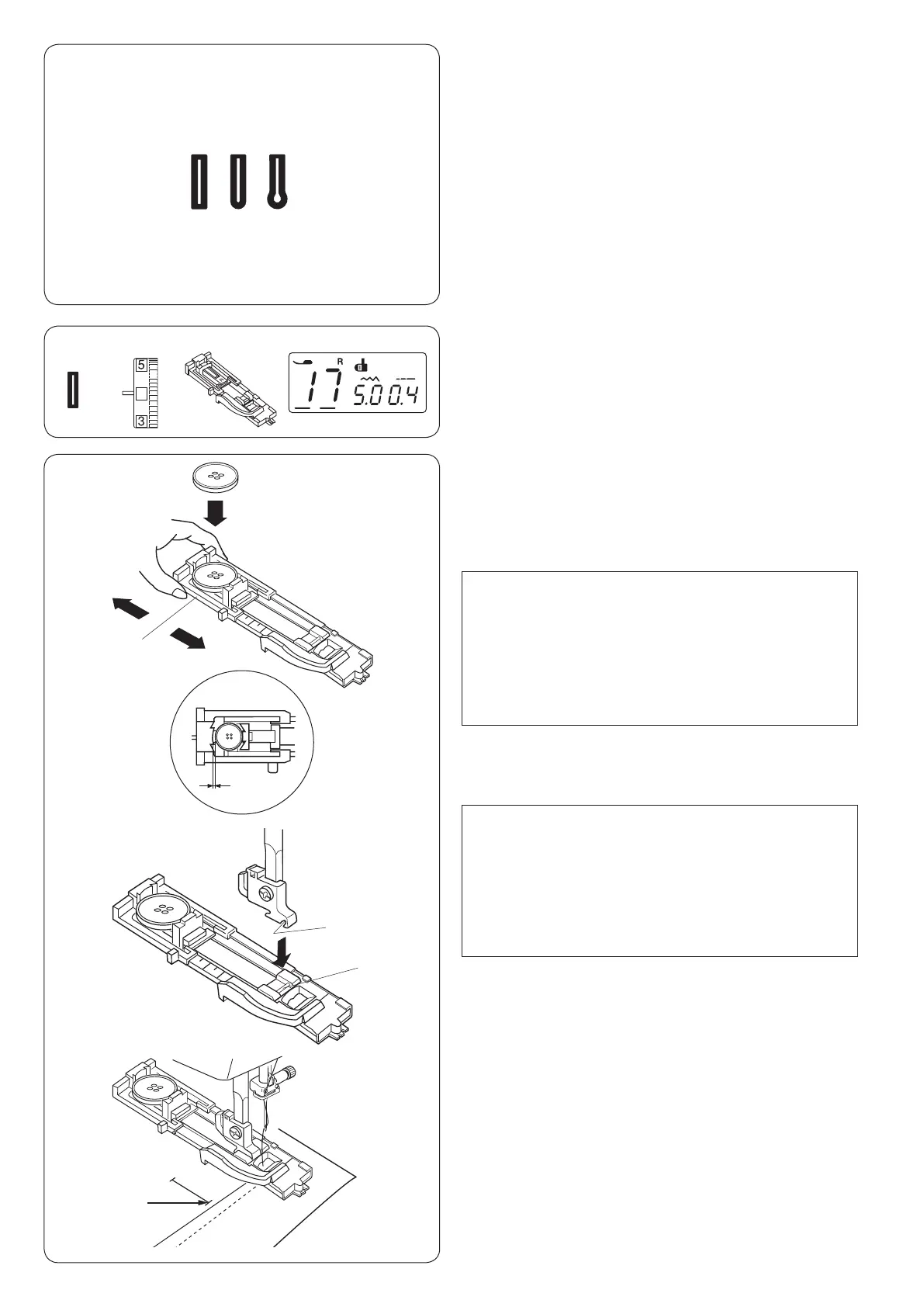 5

3

R

17

5.0 0.4