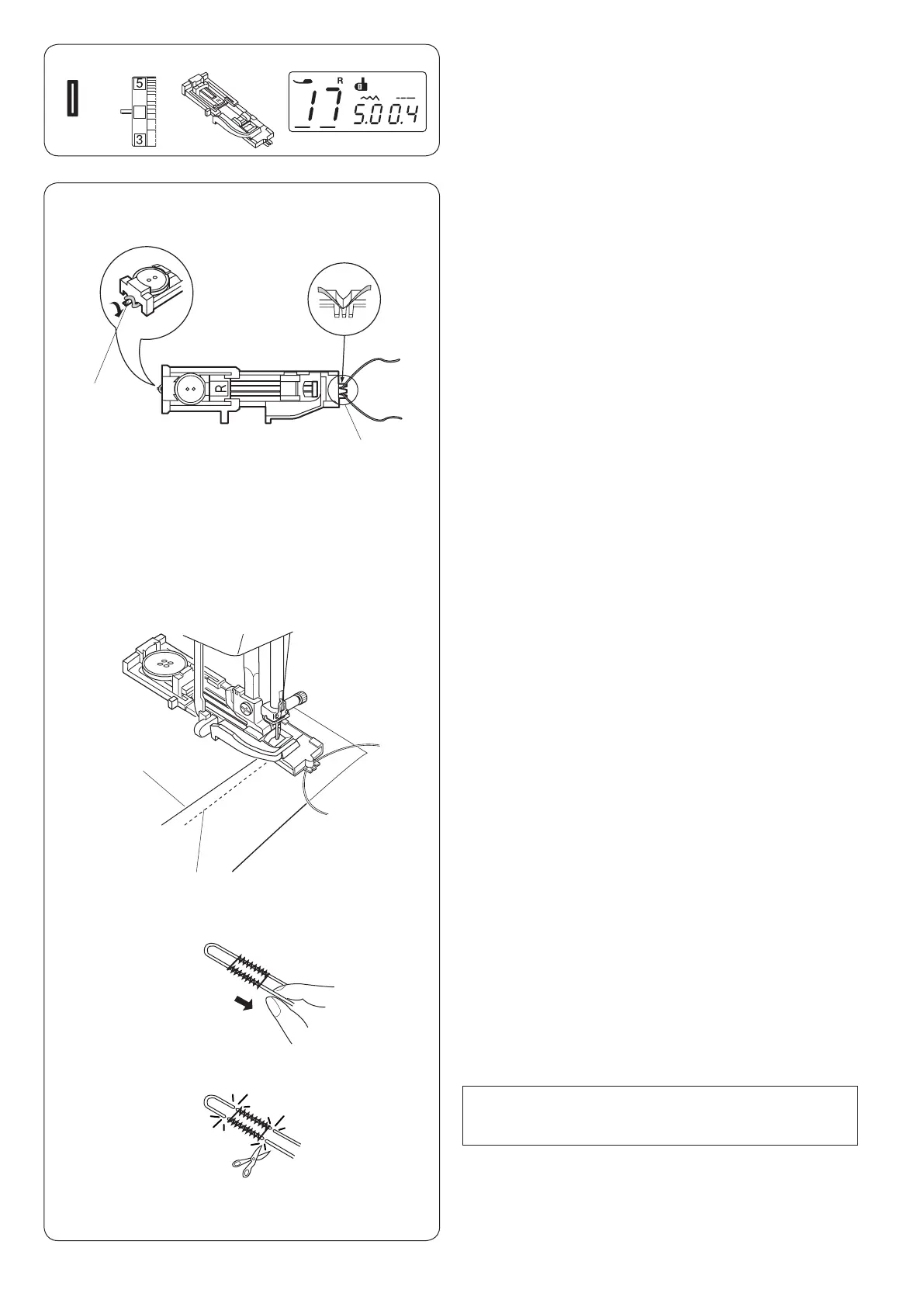 5
3
R
17
5.0 0.4
R