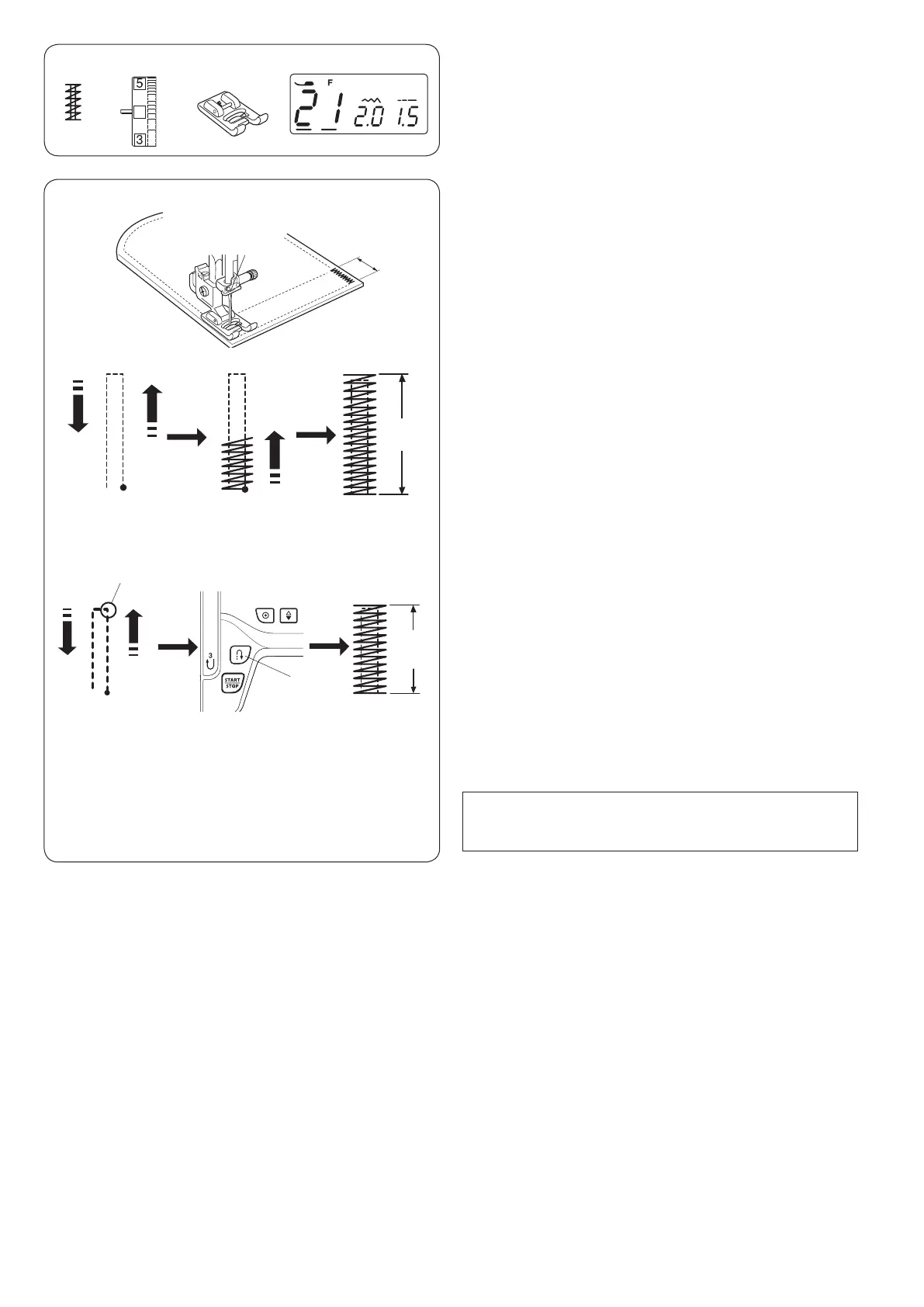 5

3

F

21 2.0 1.5

3

START STOP