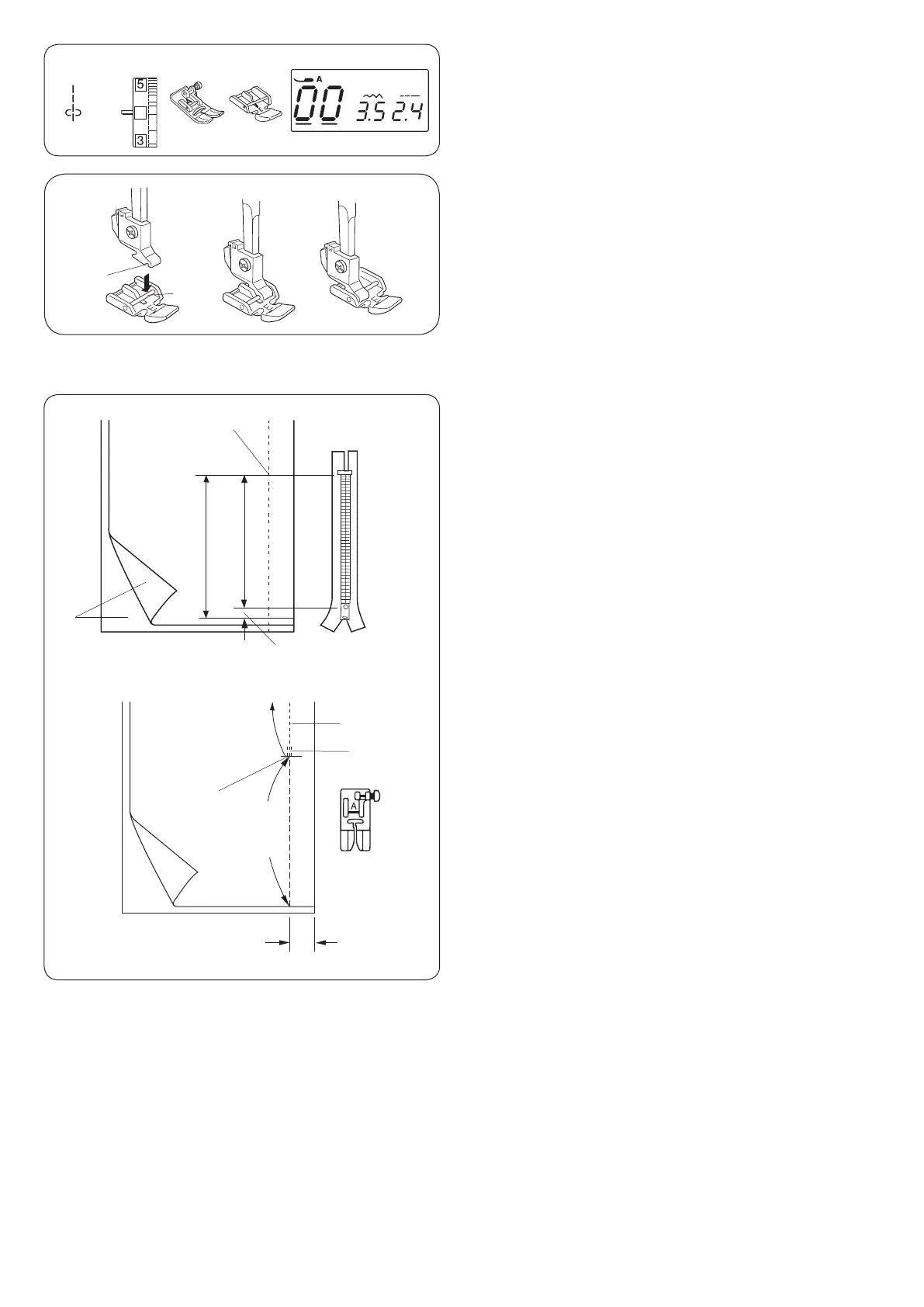 5

3

A

A

00

3.5 2.4

A