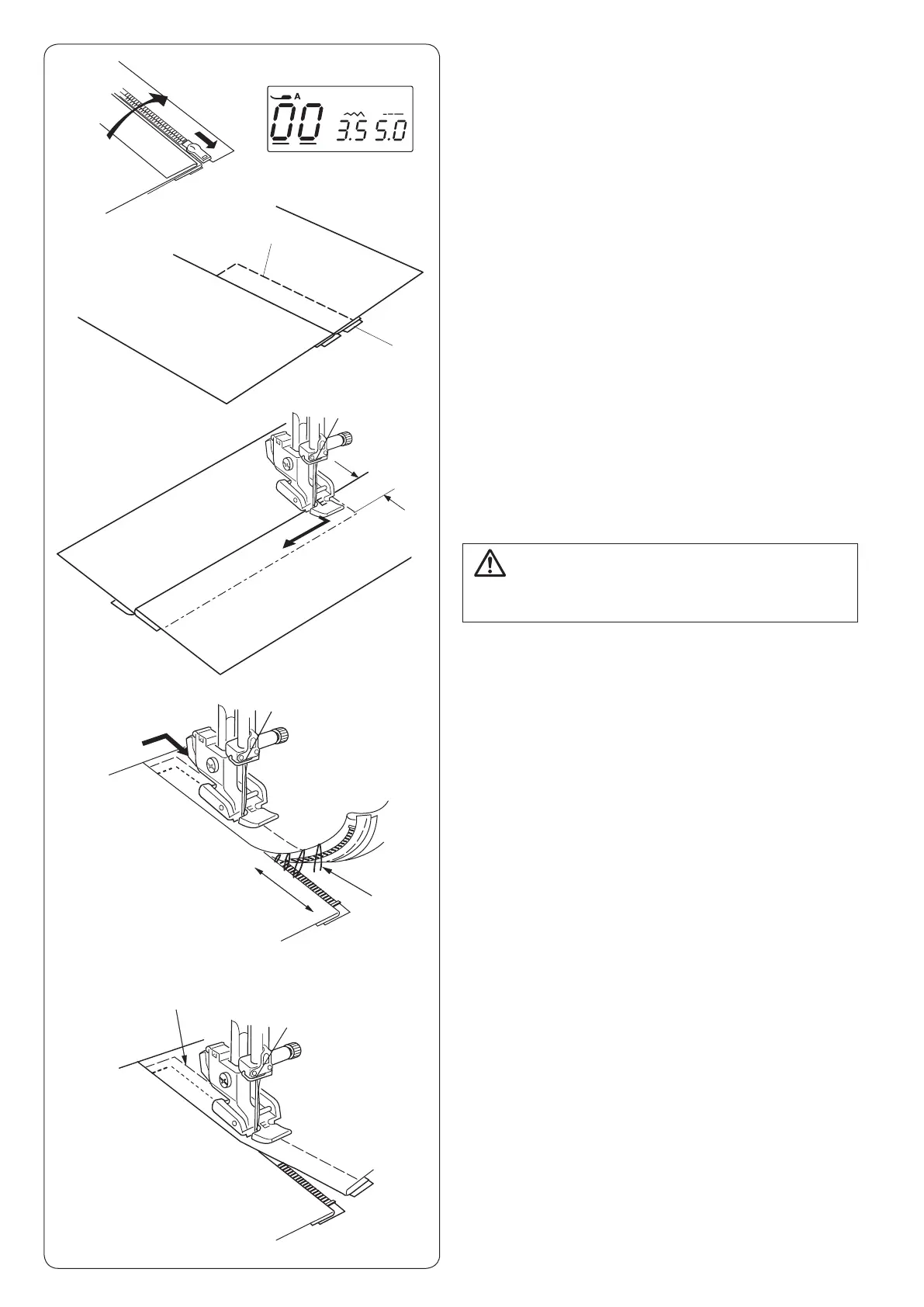 A

00 3.5 5.0