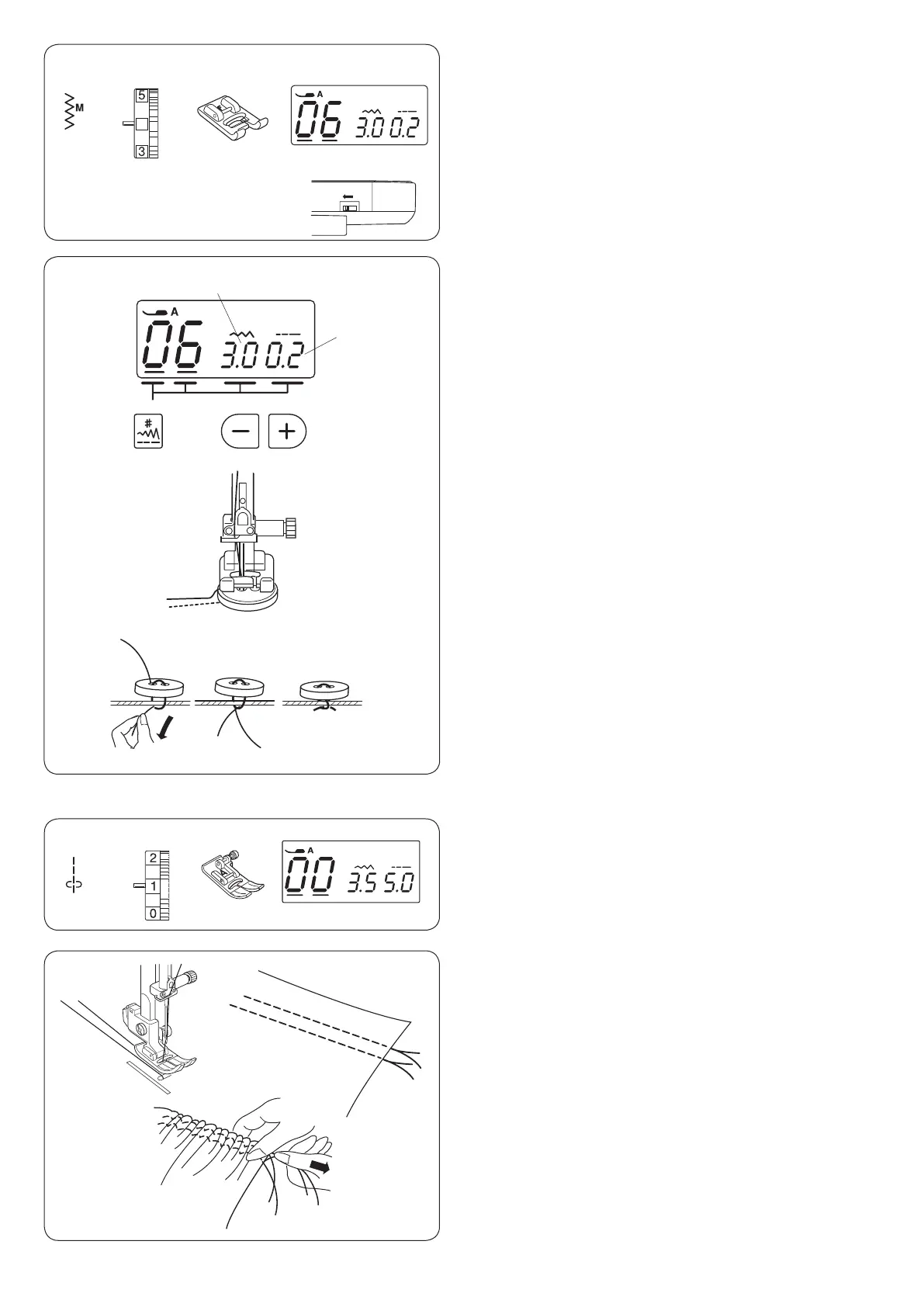 M

5
3

A
06 3.0 0.2

A
06 3.0 0.2

#

−
+

2
1
0

A
00 3.5 5.0