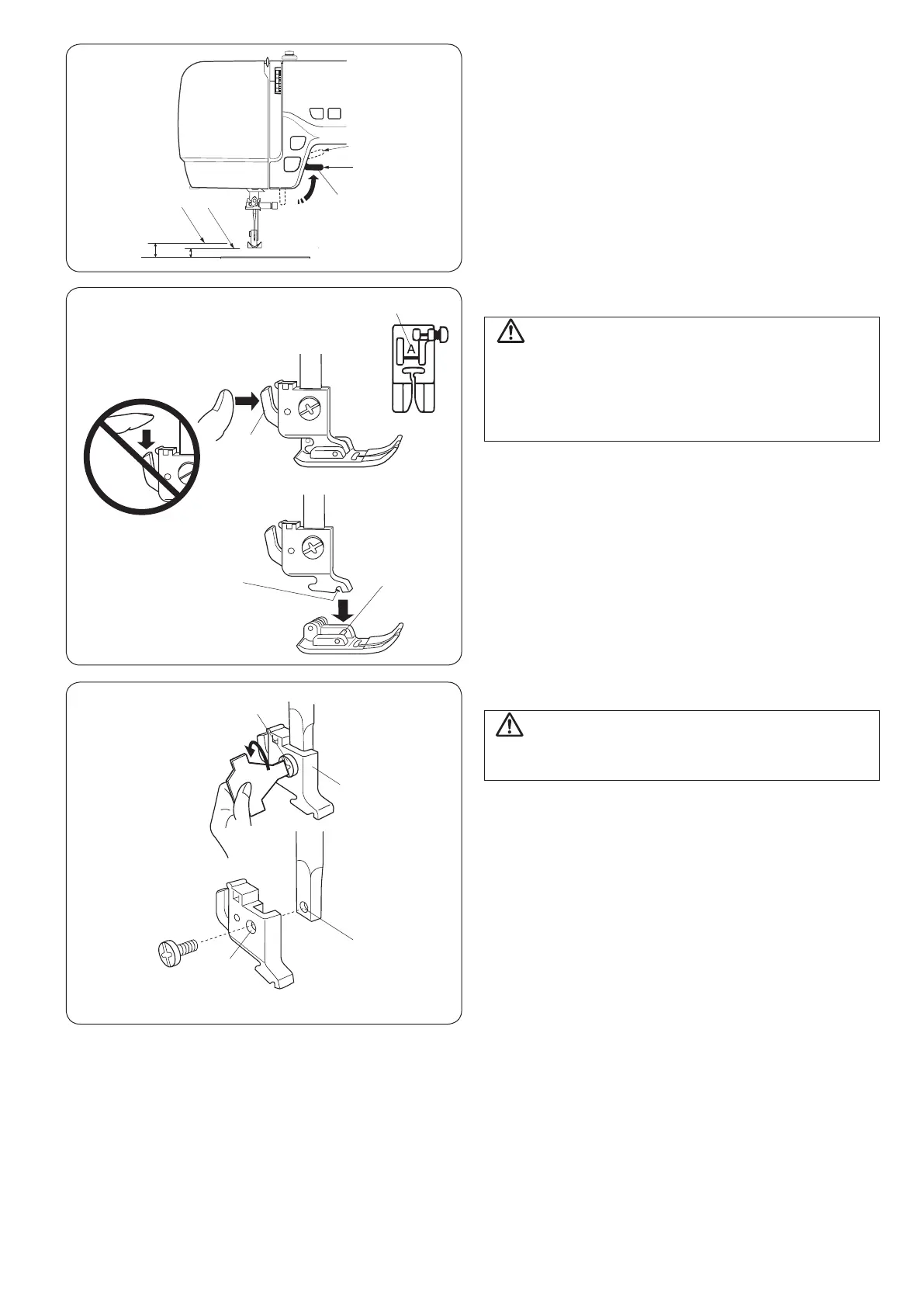 A