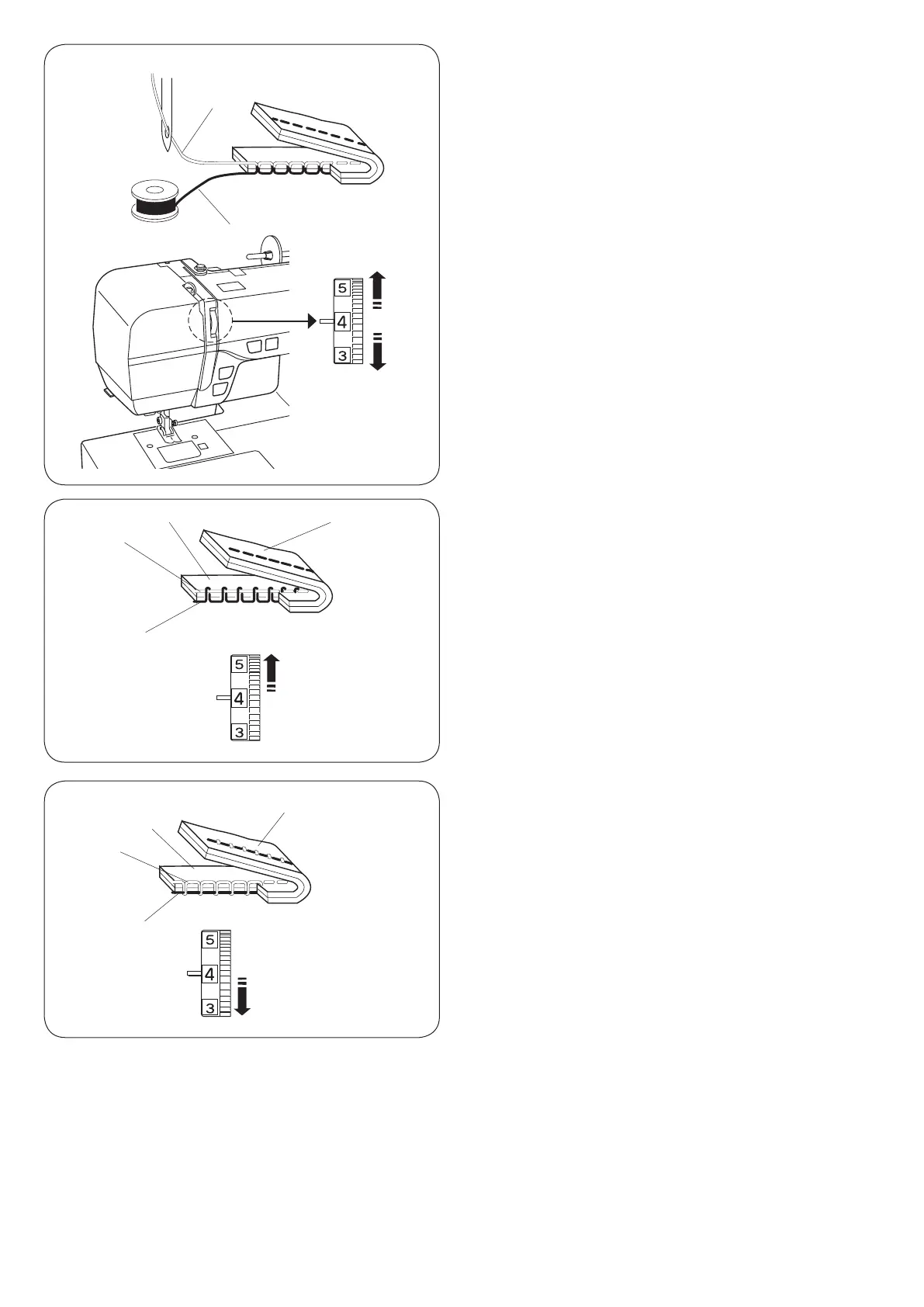 5
4
3

5
4
3

5
4
3