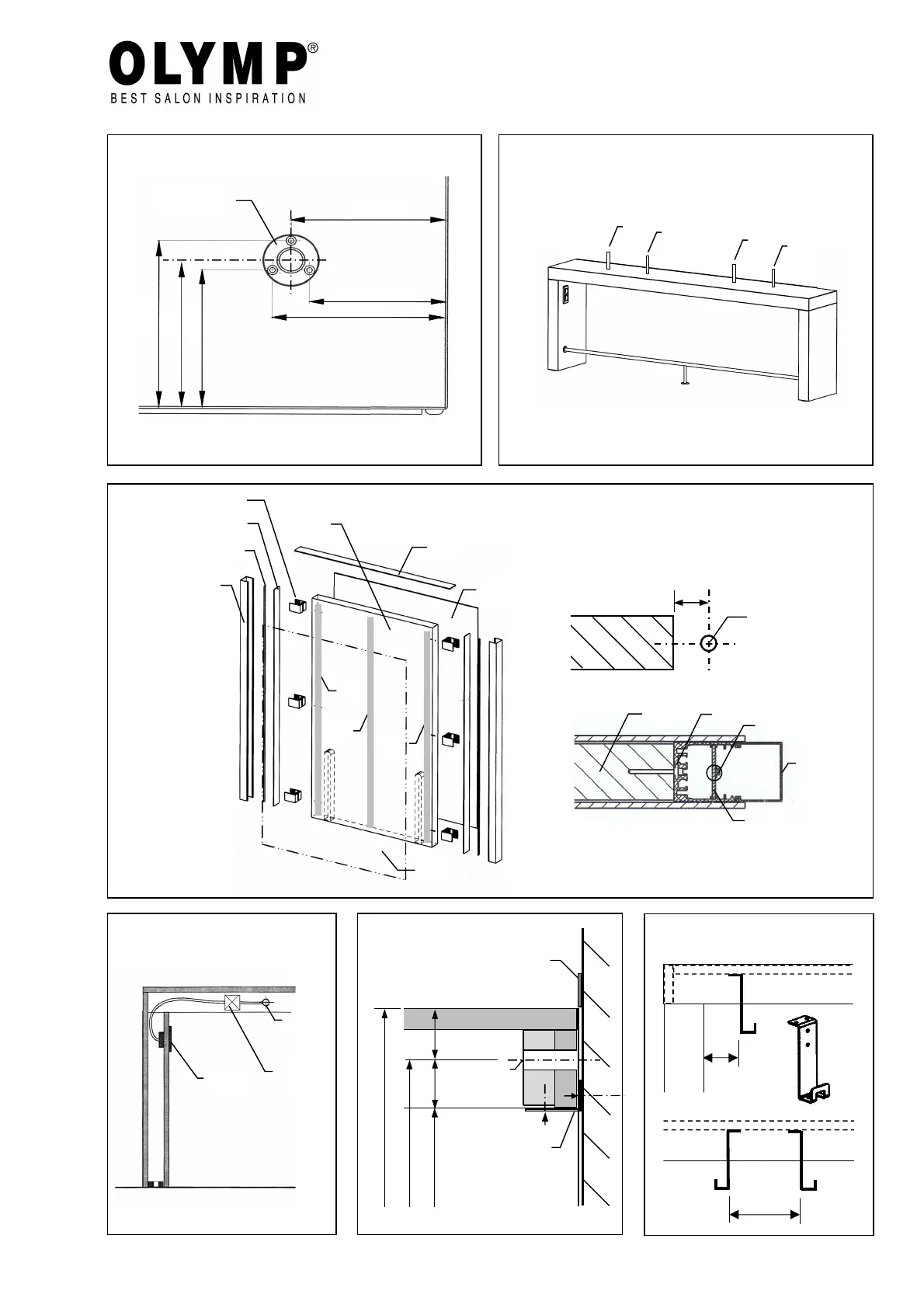 OLYMP®
BEST SALON INSPIRATION