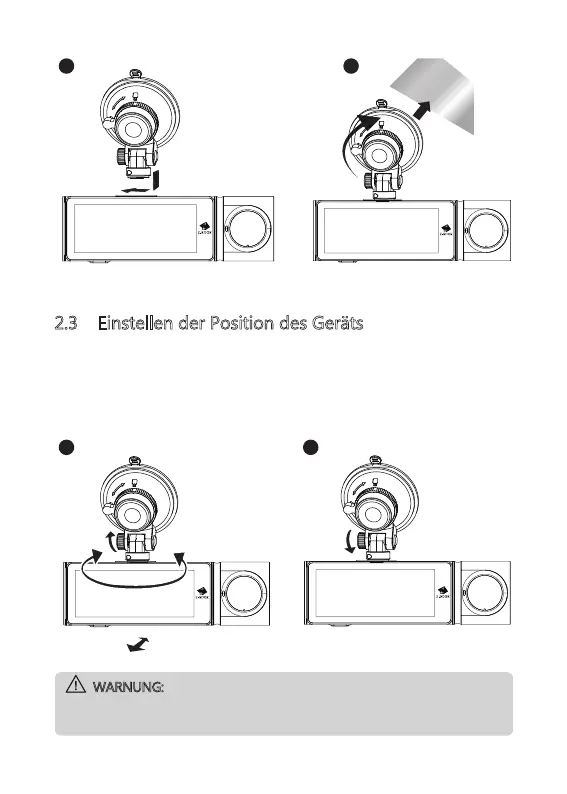 2.3 Einstellen der Position des Geräts

WARNUNG: