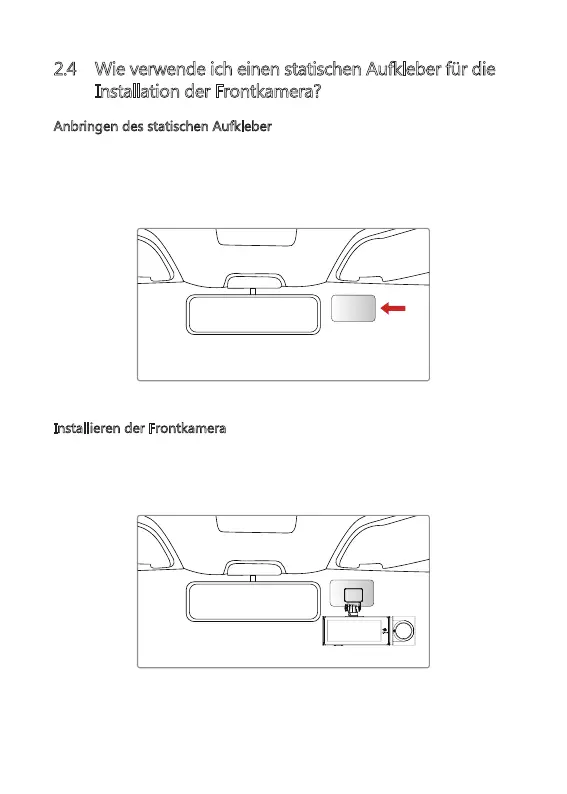 2.4 Wie verwende ich einen statischen Aufkleber für die Installation der Frontkamera?

Anbringen des statischen Aufkleber

Installieren der Frontkamera