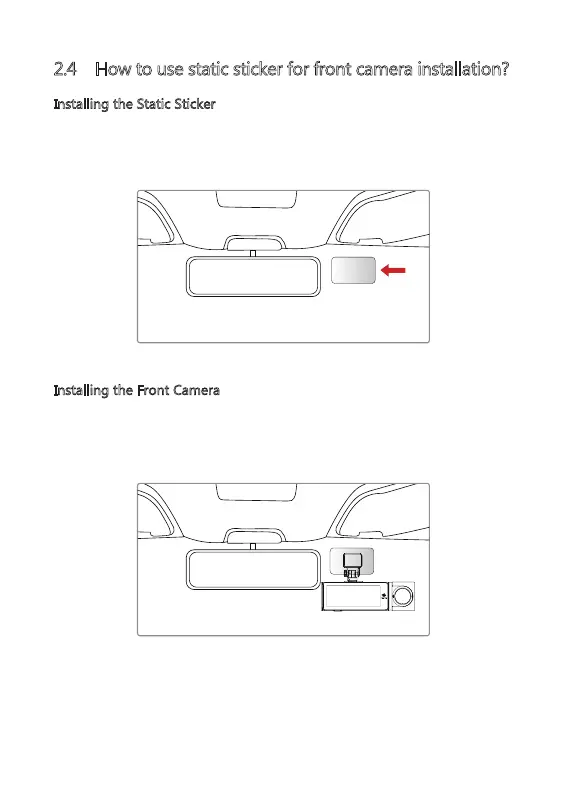 2.4 How to use static sticker for front camera installation?

Installing the Static Sticker

Installing the Front Camera