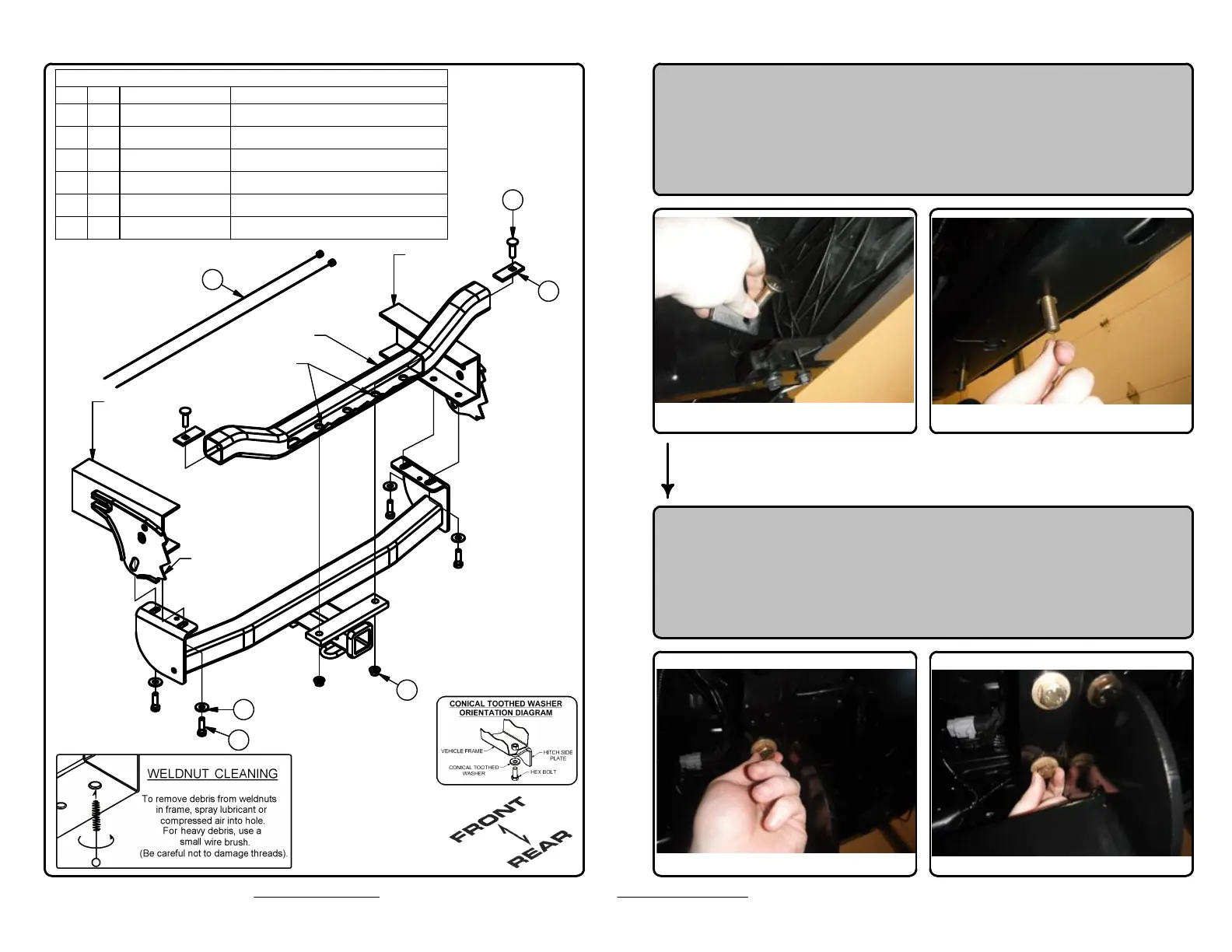 CONICAL TOOTHED WASHER ORIENTATION DIAGRAM

VEHICLE FRAME

HITCH SIDE PLATE

CONICAL TOOTHED WASHER

HEX BOLT

WELDNUT CLEANING

To remove debris from weldnuts in frame, spray lubricant or compressed air into hole. For heavy debris, use a small wire brush. (Be careful not to damage threads).

FRONT

REAR