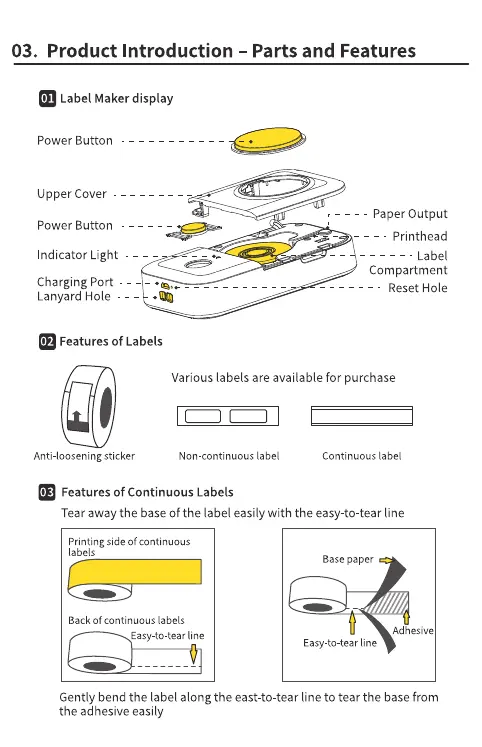 03. Product Introduction – Parts and Features

01 Label Maker display

Power Button

Upper Cover

Power Button

Indicator Light

Charging Port

Lanyard Hole

Paper Output

Printhead

Label Compartment

Reset Hole

02 Features of Labels

Various labels are available for purchase

Anti-loosening sticker

Non-continuous label

Continuous label

03 Features of Continuous Labels

Tear away the base of the label easily with the easy-to-tear line

Printing side of continuous labels

Back of continuous labels

Easy-to-tear line

Base paper

Adhesive

Easy-to-tear line

Gently bend the label along the east-to-tear line to tear the base from the adhesive easily