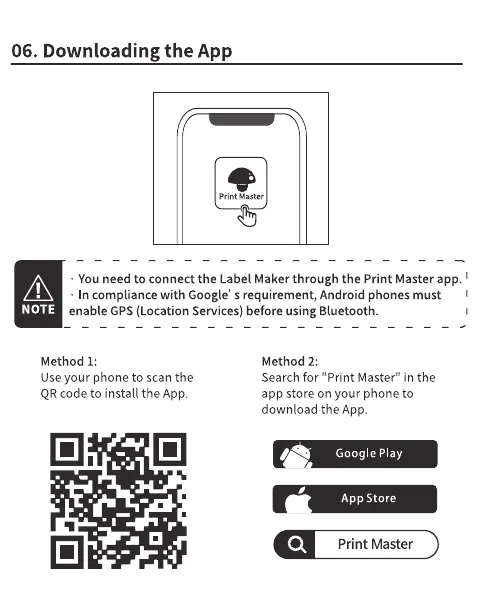 06. Downloading the App

Print Master

NOTE

· You need to connect the Label Maker through the Print Master app.
· In compliance with Google' s requirement, Android phones must enable GPS (Location Services) before using Bluetooth.

Method 1:
Use your phone to scan the QR code to install the App.

Method 2:
Search for "Print Master" in the app store on your phone to download the App.

Google Play

App Store

Print Master