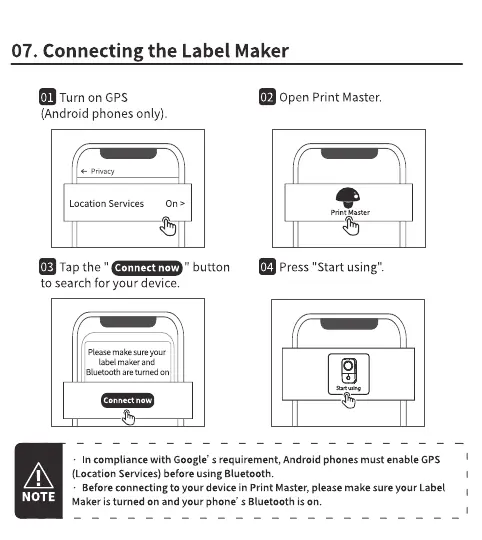 07. Connecting the Label Maker

01 Turn on GPS (Android phones only).

← Privacy

Location Services On >

02 Open Print Master.

Print Master

03 Tap the " Connect now " button to search for your device.

Please make sure your label maker and Bluetooth are turned on

Connect now

04 Press "Start using".

Start using

NOTE

· In compliance with Google' s requirement, Android phones must enable GPS (Location Services) before using Bluetooth.
· Before connecting to your device in Print Master, please make sure your Label Maker is turned on and your phone' s Bluetooth is on.