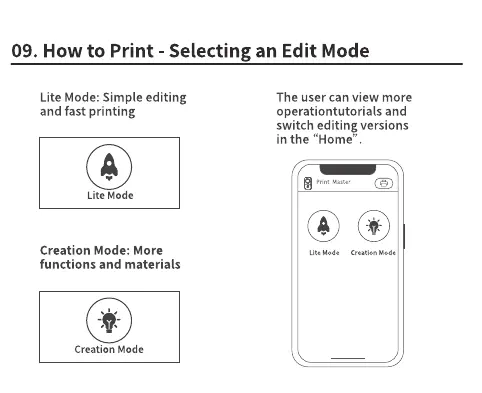 09. How to Print - Selecting an Edit Mode

Lite Mode: Simple editing and fast printing

Lite Mode

Creation Mode: More functions and materials

Creation Mode

The user can view more operationtutorials and switch editing versions in the “Home”.

Print Master

Lite Mode

Creation Mode