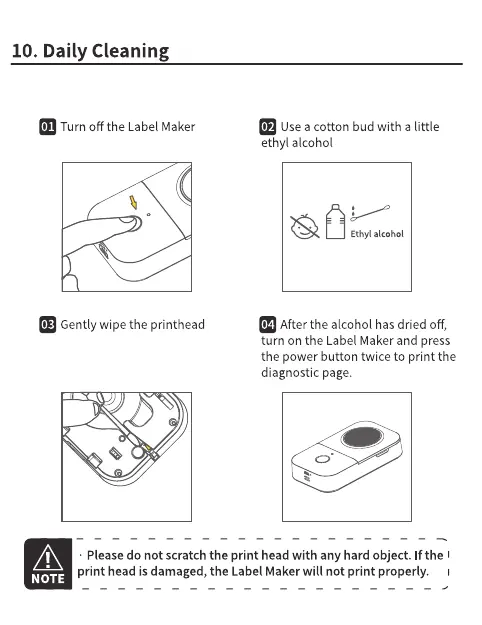 10. Daily Cleaning

01 Turn off the Label Maker

02 Use a cotton bud with a little ethyl alcohol

Ethyl alcohol

03 Gently wipe the printhead

04 After the alcohol has dried off, turn on the Label Maker and press the power button twice to print the diagnostic page.

NOTE

· Please do not scratch the print head with any hard object. If the print head is damaged, the Label Maker will not print properly.