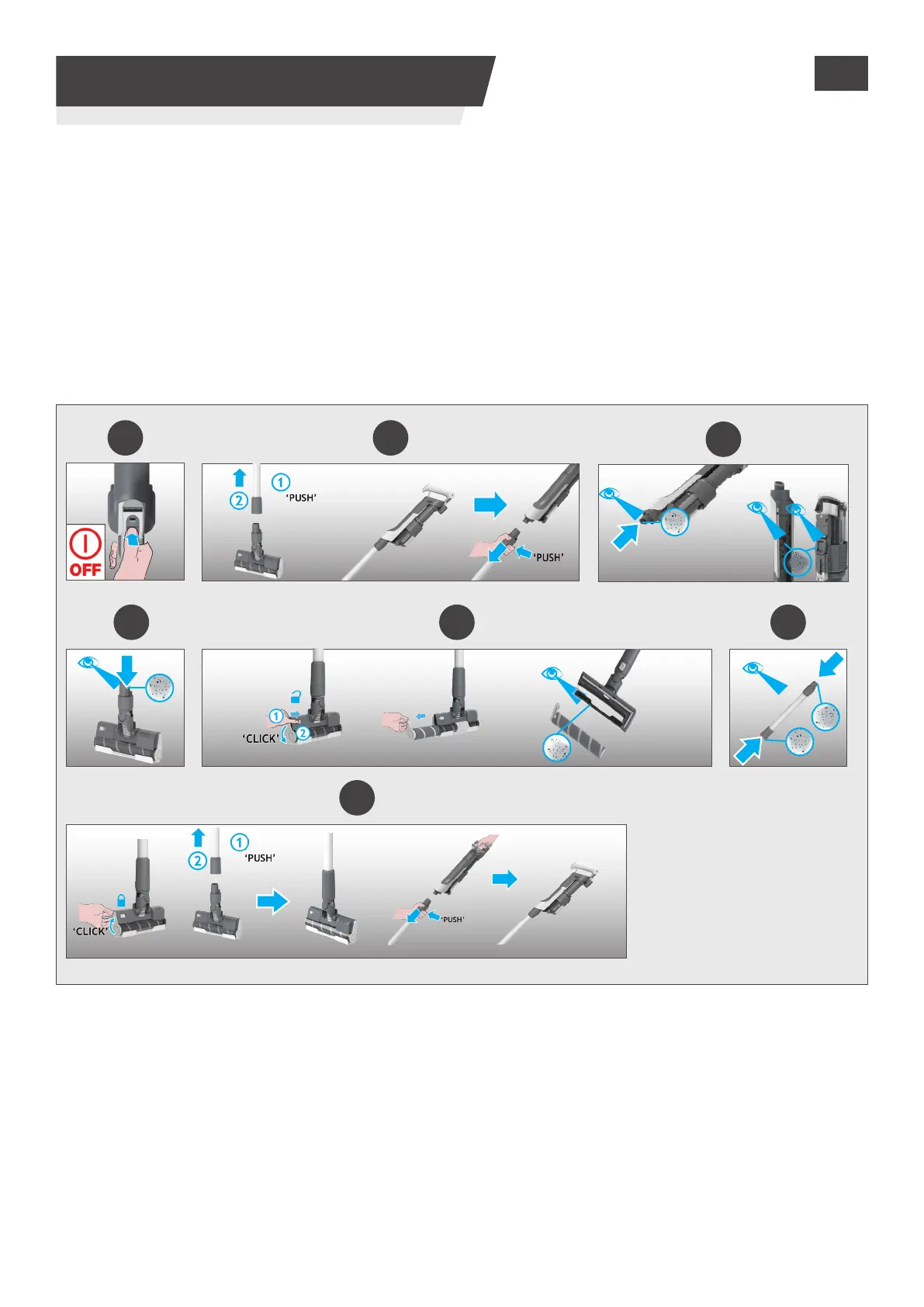 OFF

1
2
'PUSH'

'PUSH'

1
2
'CLICK'

1
2
'PUSH'

'CLICK'

'PUSH'