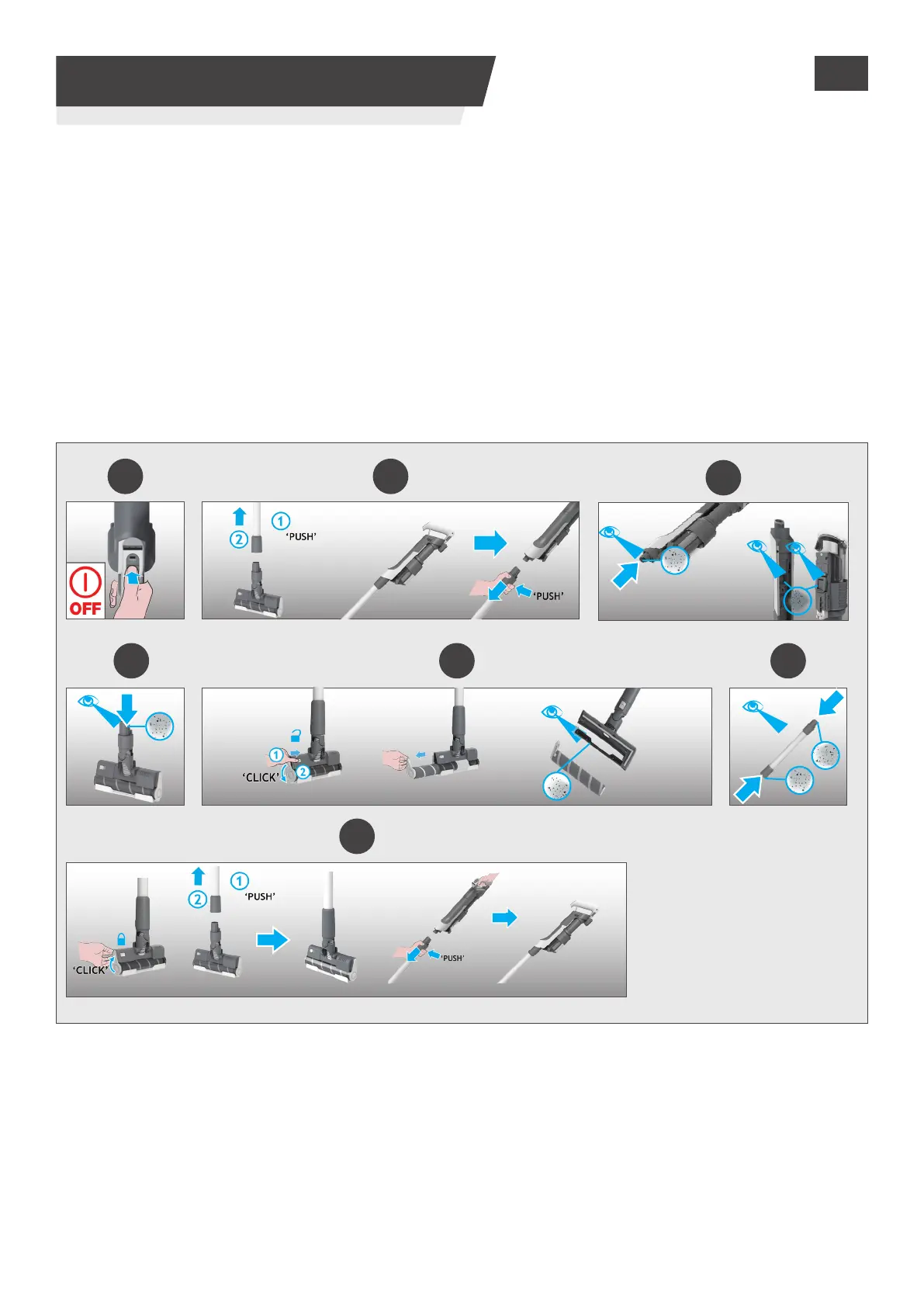 OFF

1
2
'PUSH'

'PUSH'

1
2
'CLICK'

1
2
'PUSH'

'CLICK'

'PUSH'