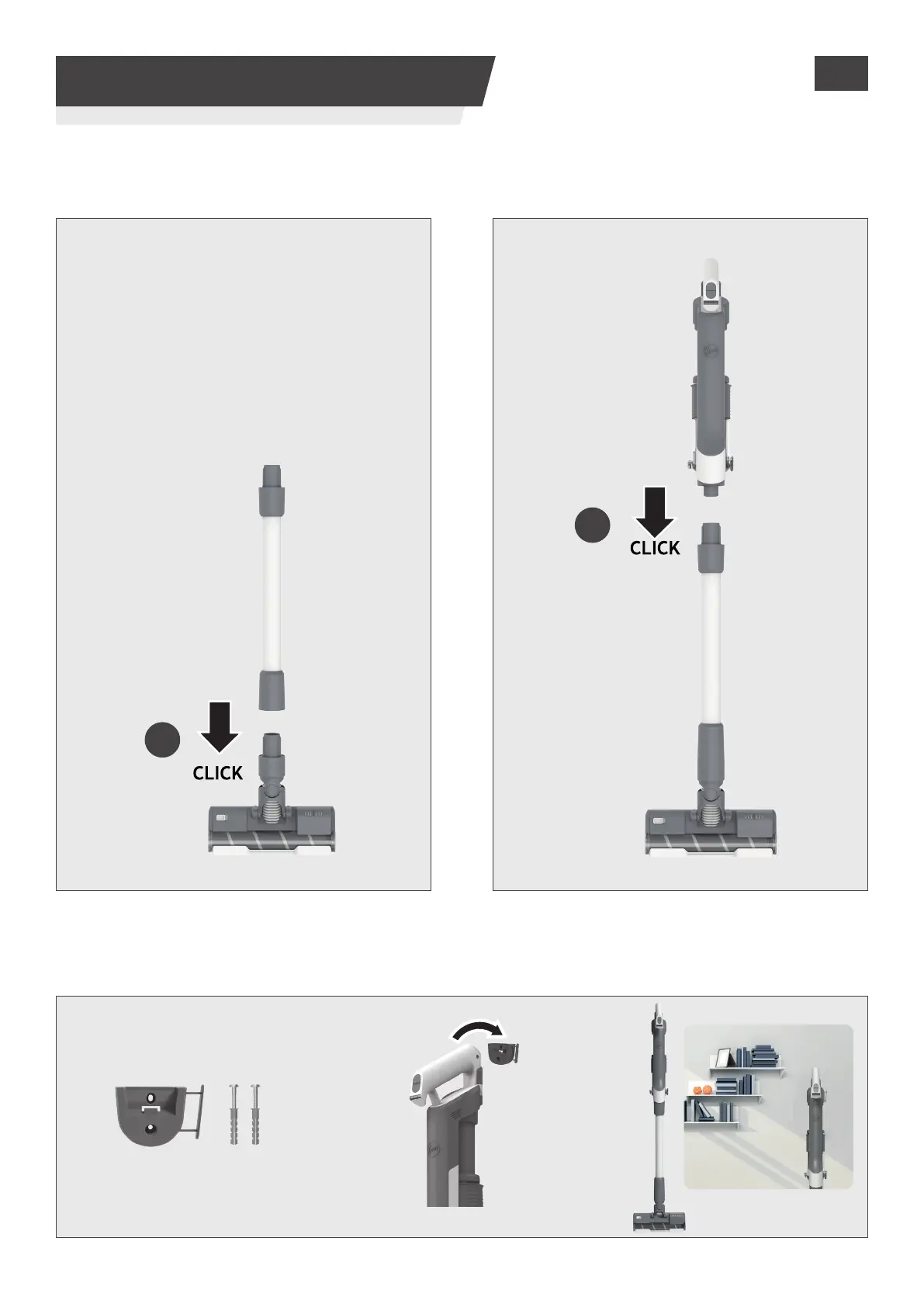 CLICK

CLICK