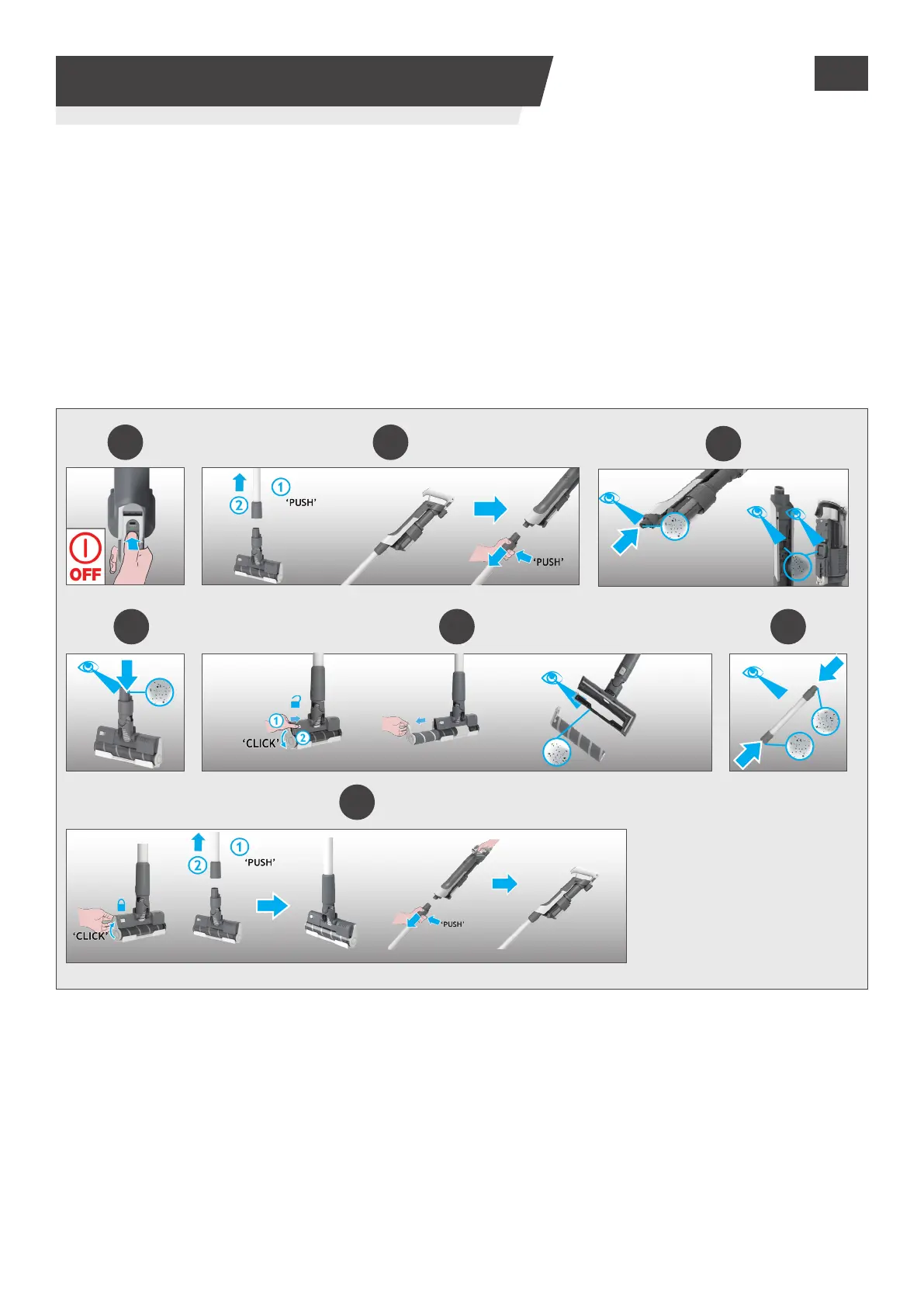 OFF

1 2 'PUSH'

'PUSH'

1 2 'CLICK'

1 2 'PUSH'

'CLICK'

'PUSH'