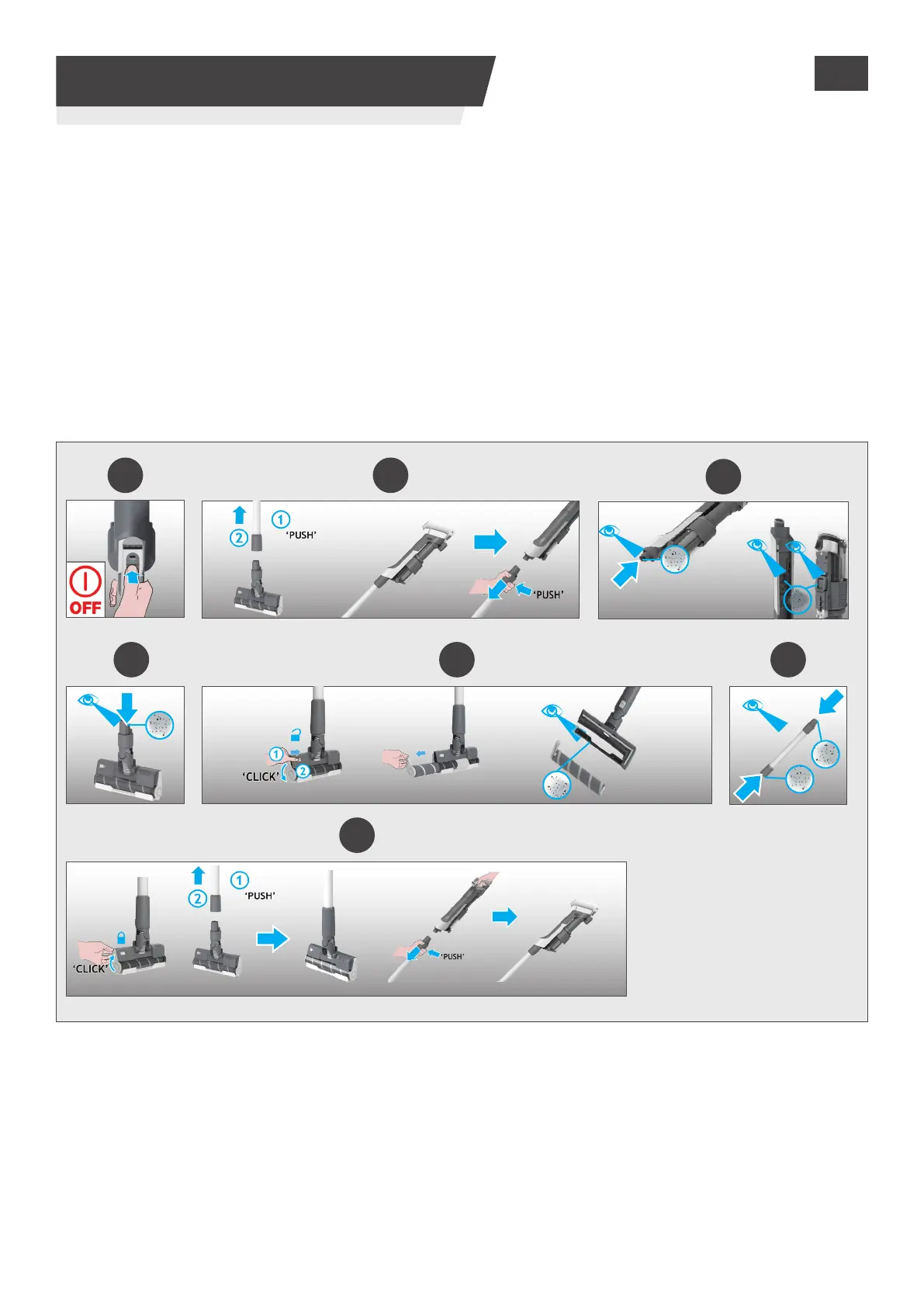 OFF

①
②
'PUSH'

'PUSH'

①
②
'CLICK'

①
②
'PUSH'

'CLICK'

'PUSH'