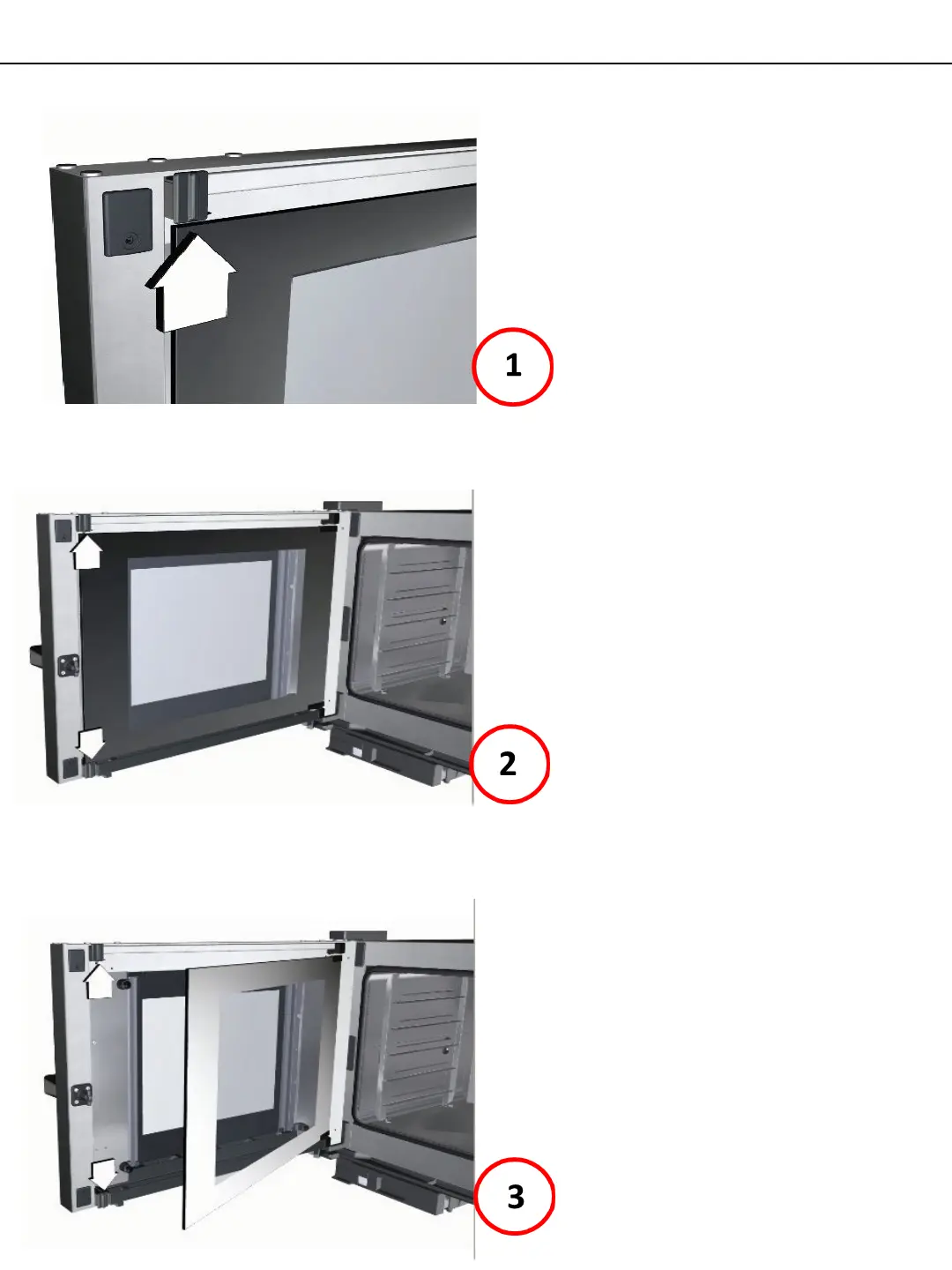 1

2

3