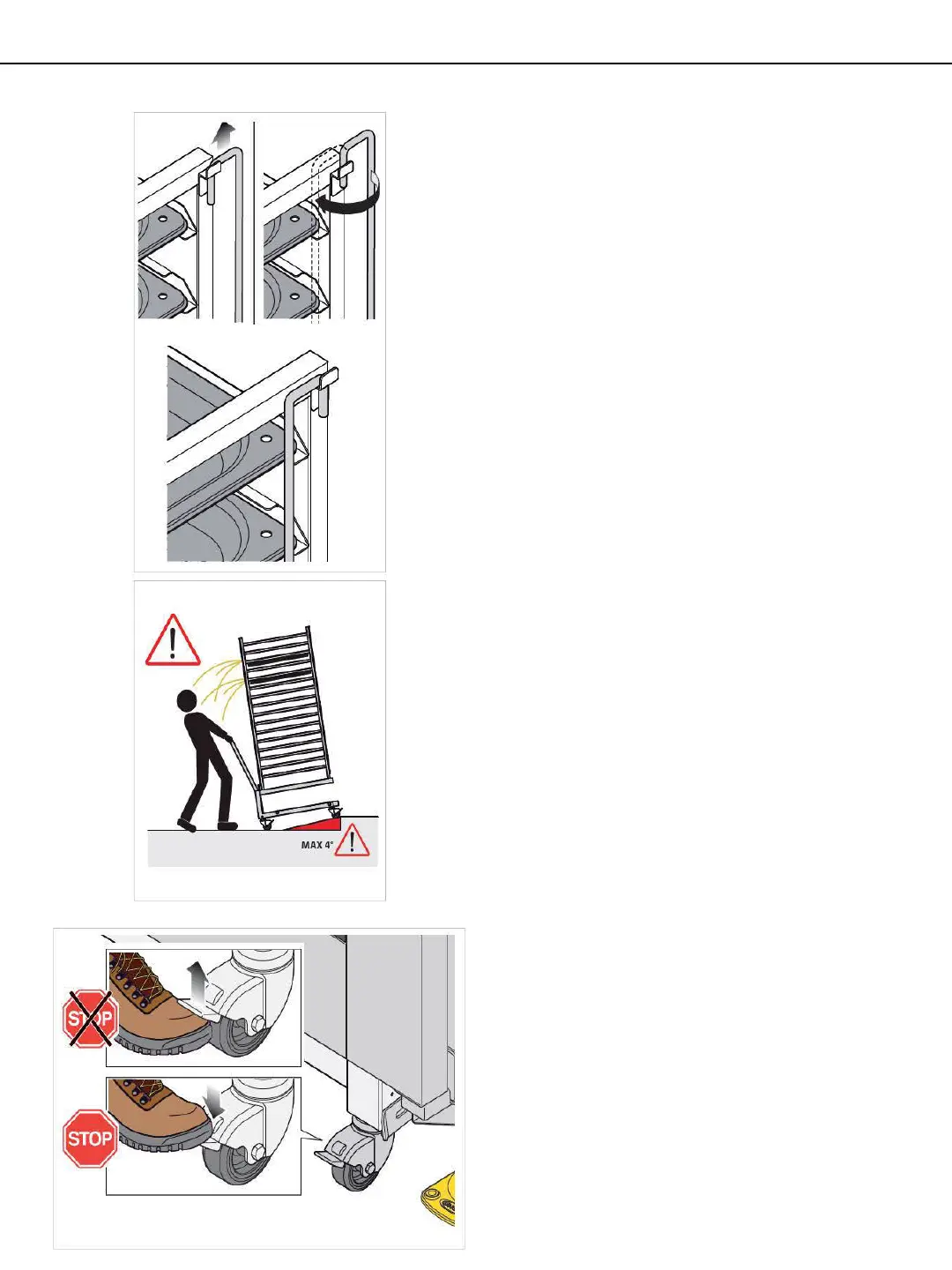 MAX 4°

STOP

STOP