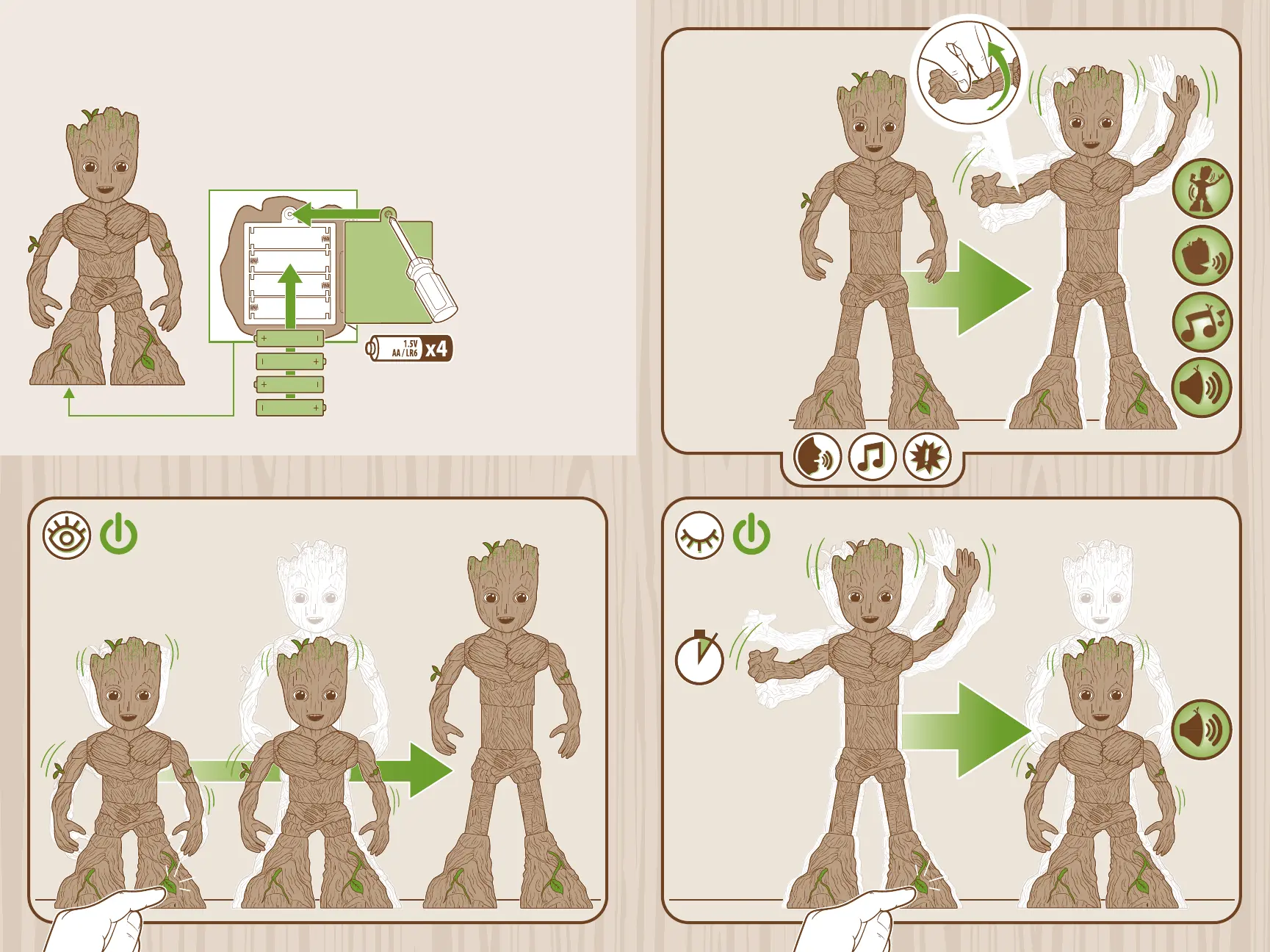 1.5V AA/LR6 x4