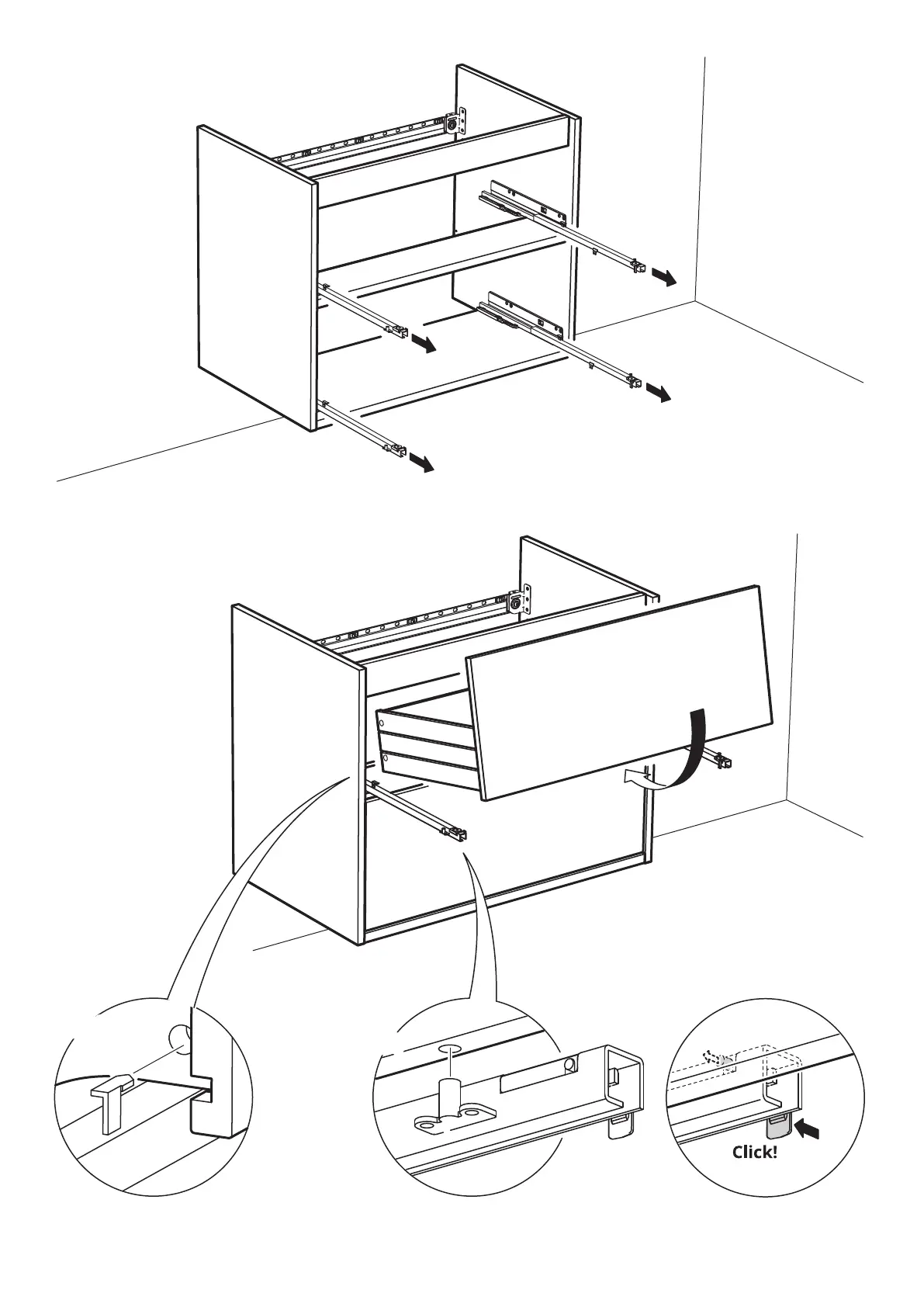 Click!