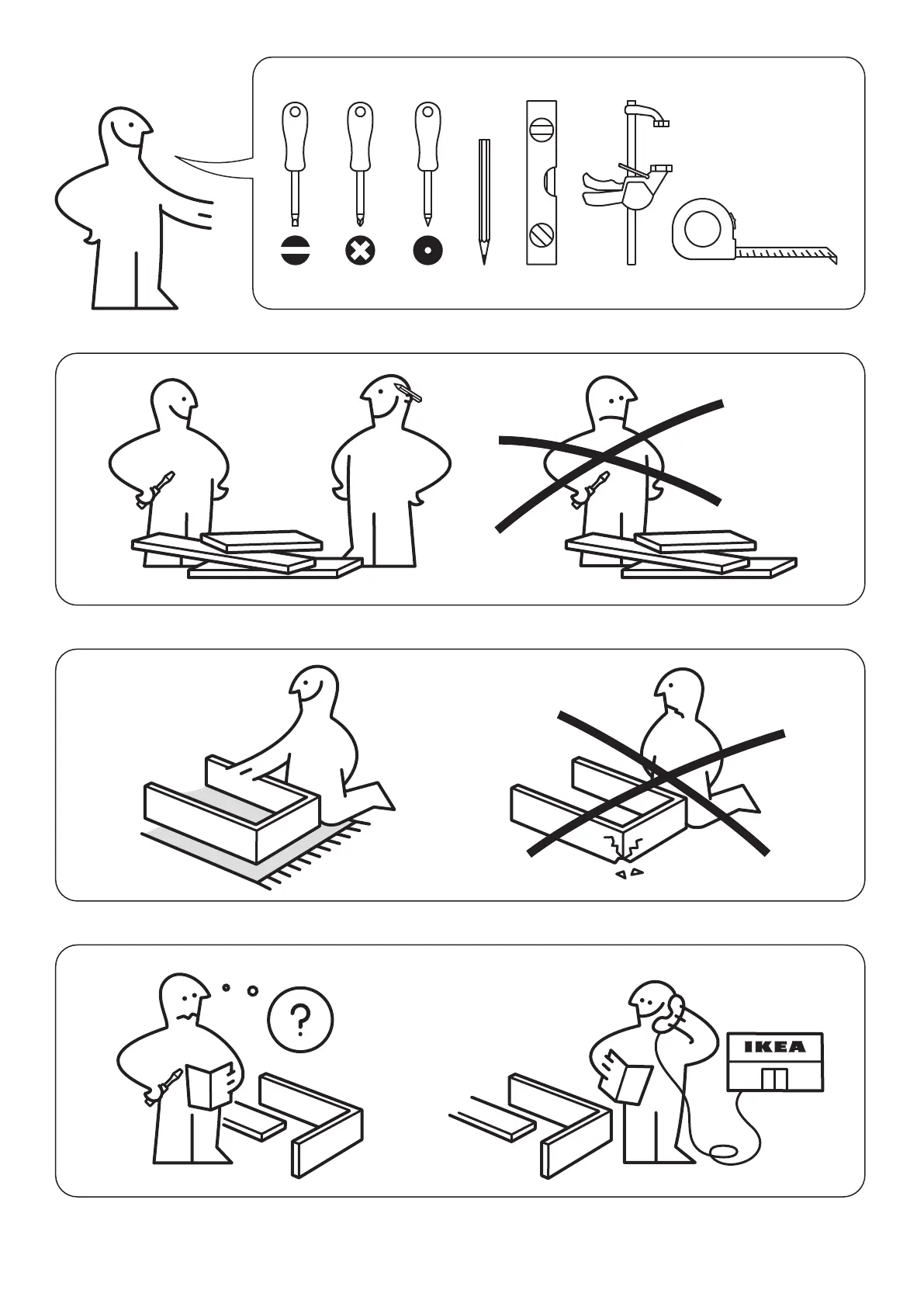 ?

IKEA