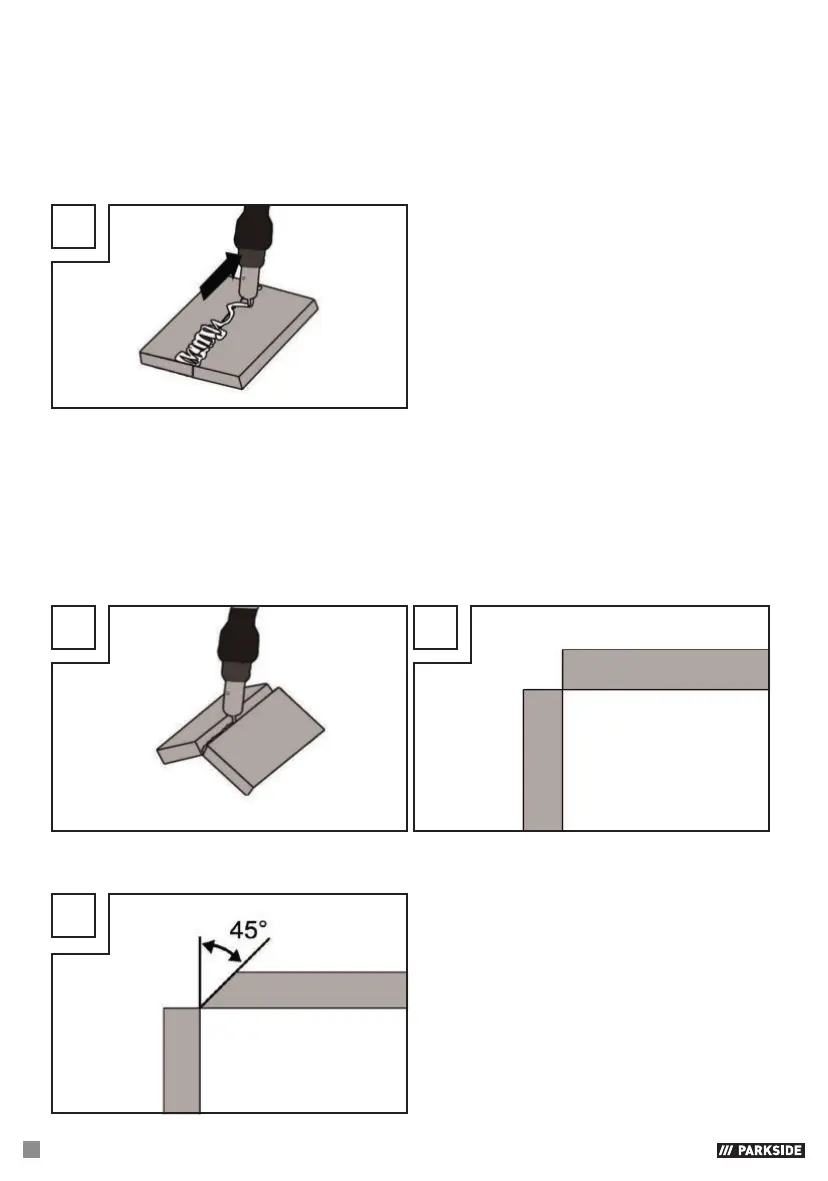 45°

/// PARKSIDE