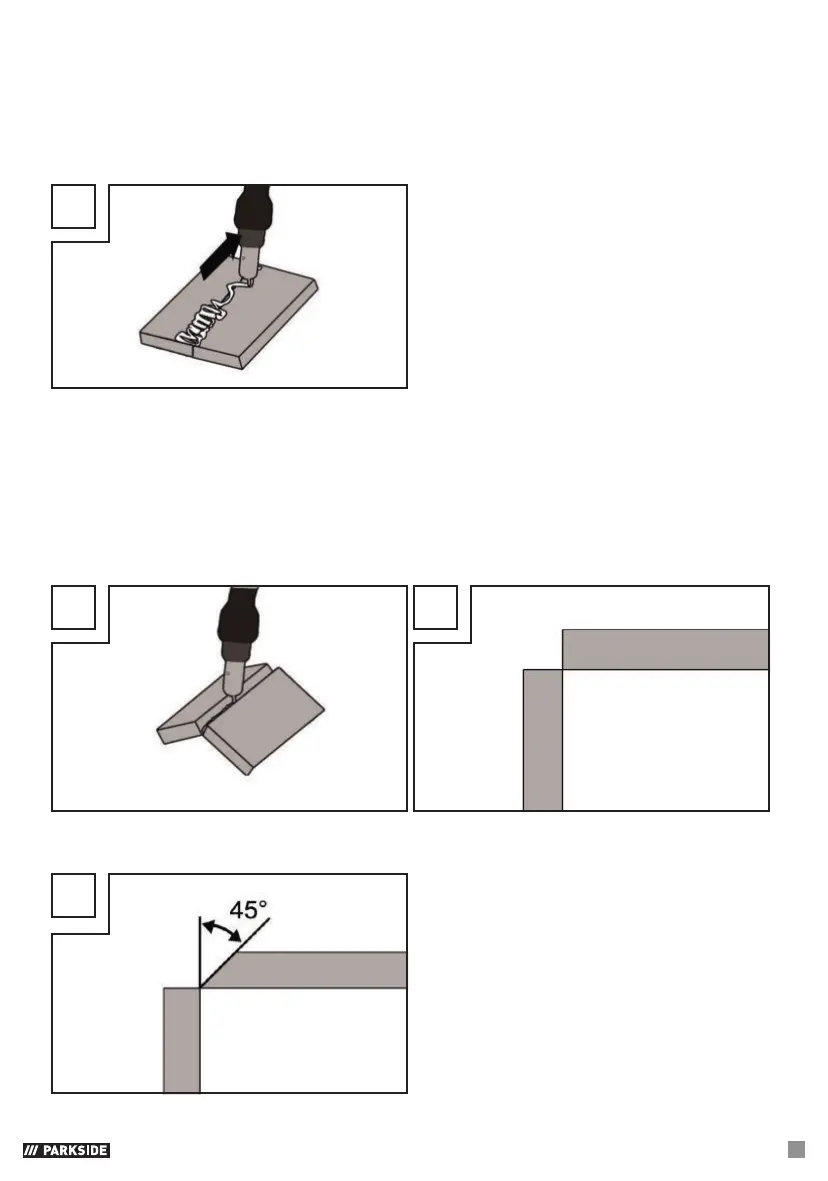 45°

/// PARKSIDE