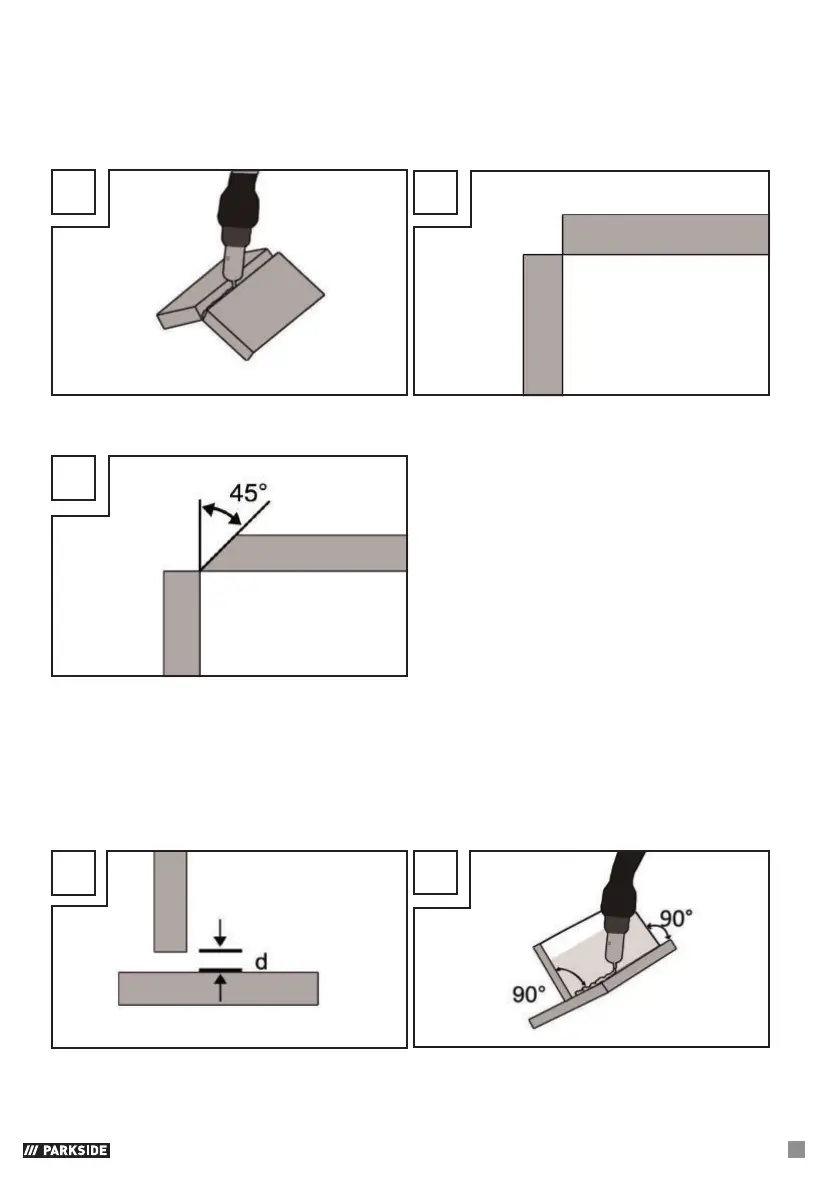 45°

d

90°

90°

/// PARKSIDE