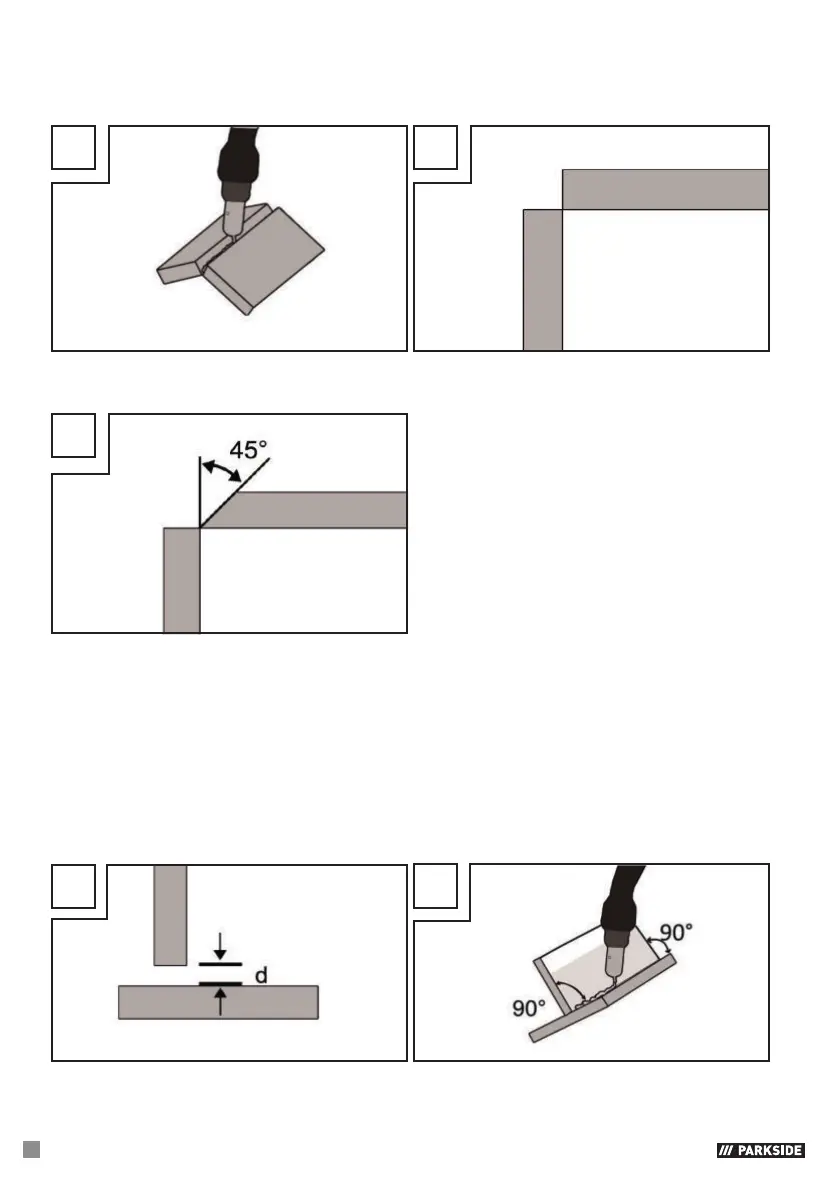 45°

d

90°

90°

/// PARKSIDE