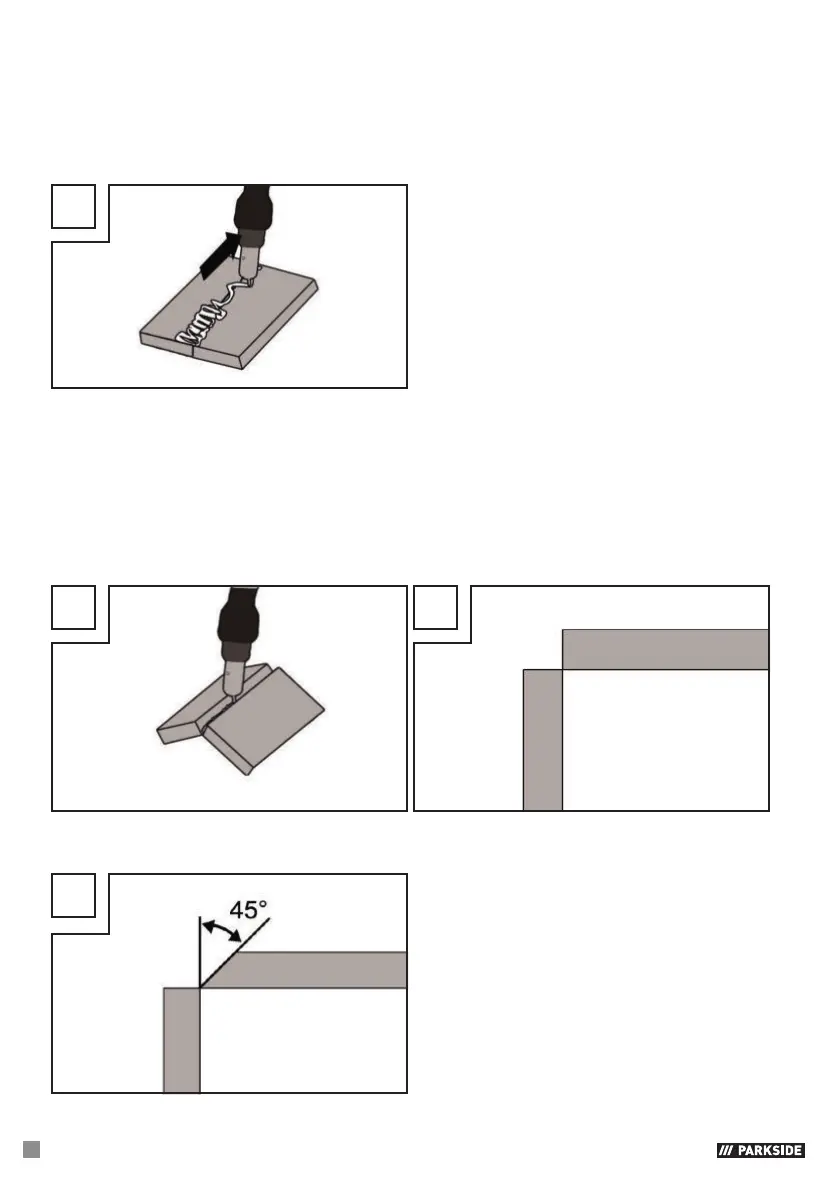 45°

/// PARKSIDE