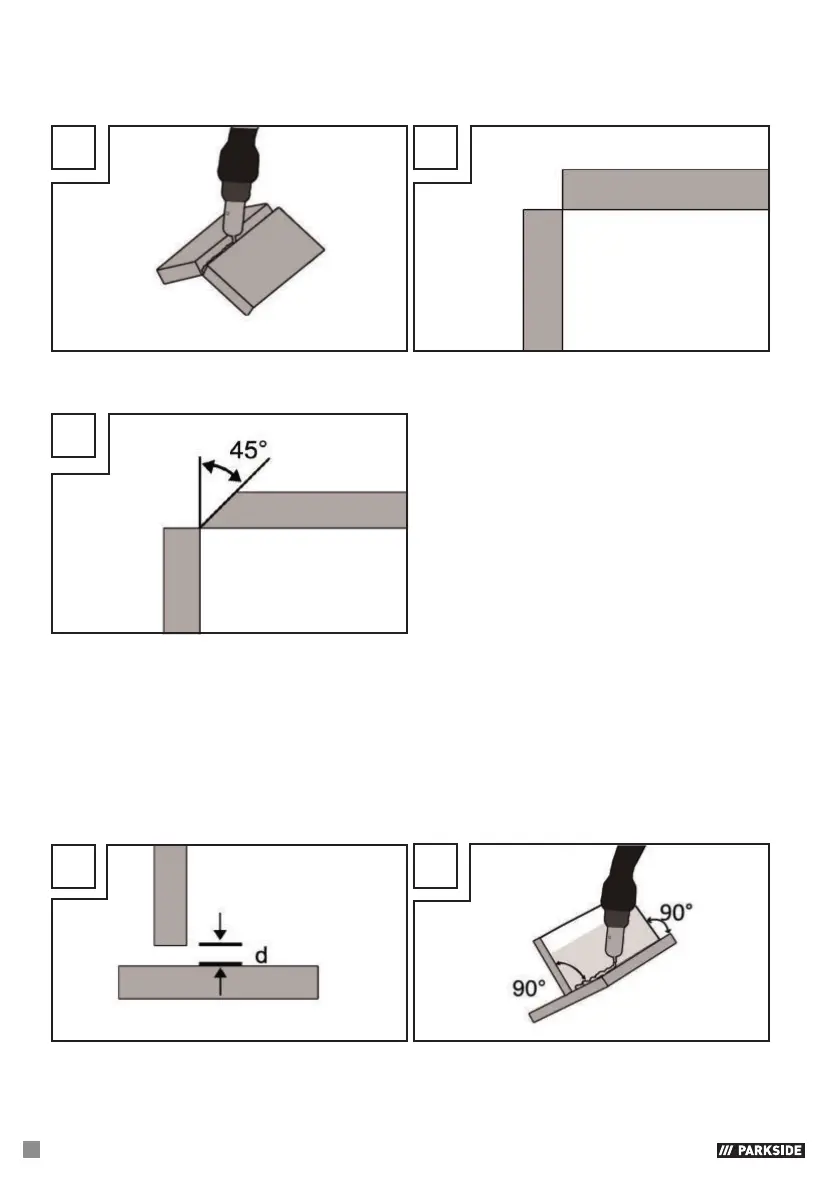 45°

d

90°

90°

/// PARKSIDE